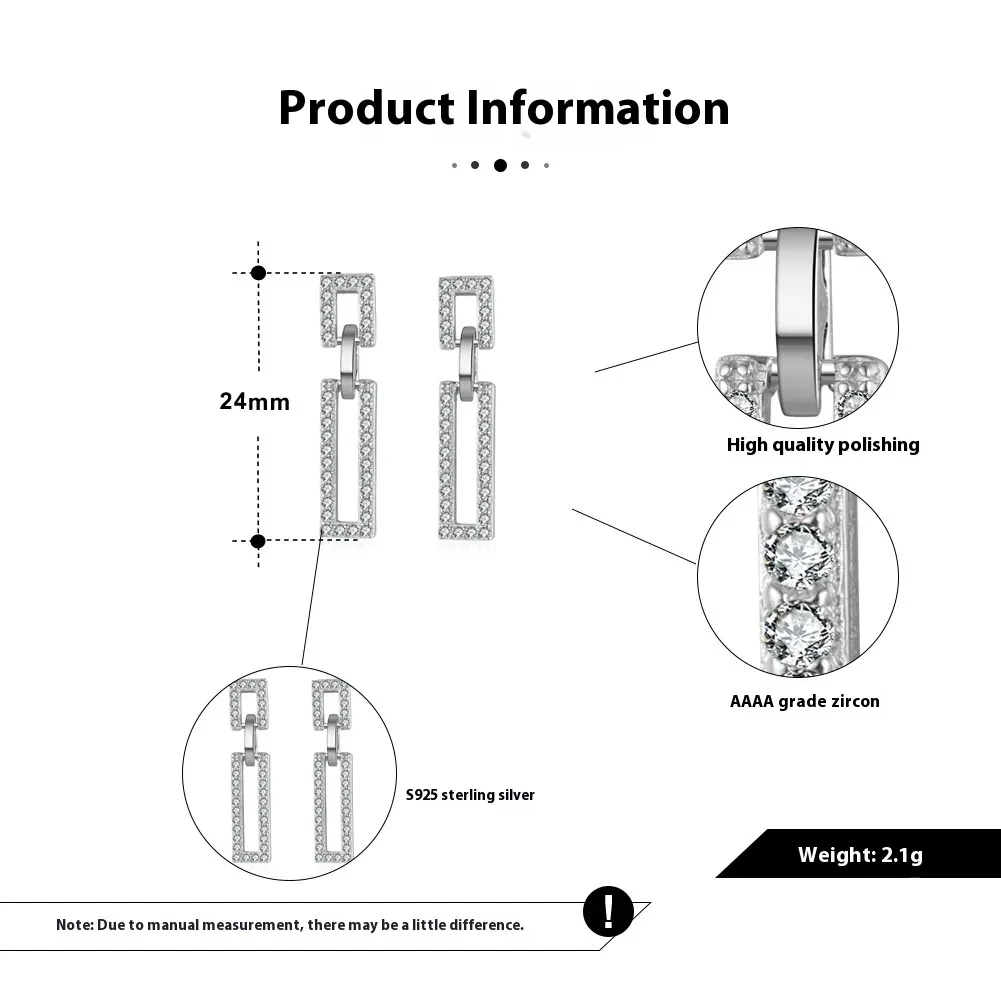 Product Information

24mm

High quality polishing

AAAA grade zircon

S925 sterling silver

Weight: 2.1g

Note: Due to manual measurement, there may be a little difference.

!