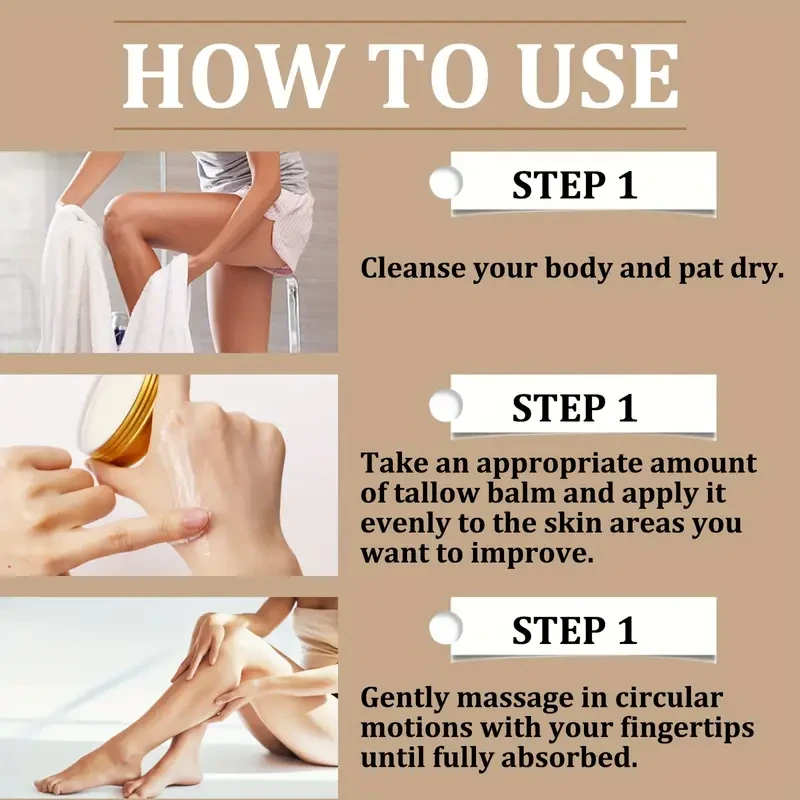 HOW TO USE

STEP 1

Cleanse your body and pat dry.

STEP 1

Take an appropriate amount of tallow balm and apply it evenly to the skin areas you want to improve.

STEP 1

Gently massage in circular motions with your fingertips until fully absorbed.