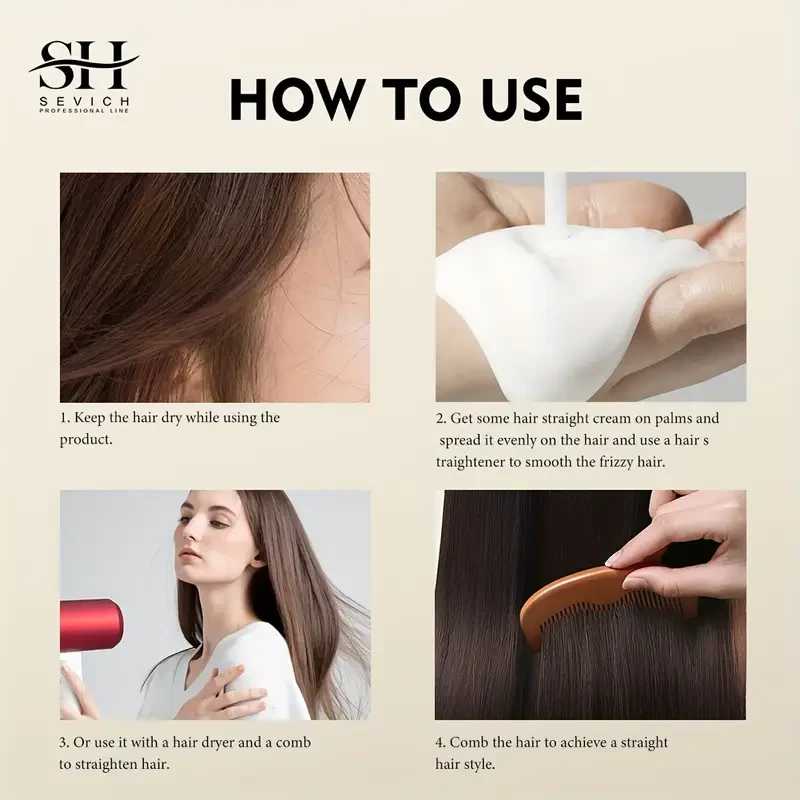 SH
SEVICH
PROFESSIONAL LINE

HOW TO USE

1. Keep the hair dry while using the product.

2. Get some hair straight cream on palms and spread it evenly on the hair and use a hair s traightener to smooth the frizzy hair.

3. Or use it with a hair dryer and a comb to straighten hair.

4. Comb the hair to achieve a straight hair style.