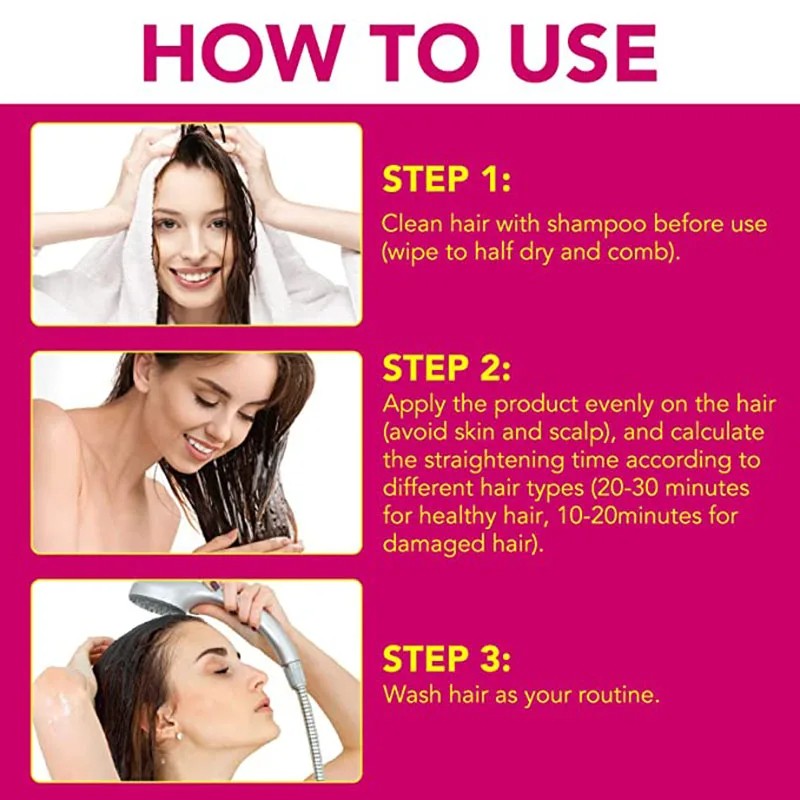 HOW TO USE

STEP 1:
Clean hair with shampoo before use (wipe to half dry and comb).

STEP 2:
Apply the product evenly on the hair (avoid skin and scalp), and calculate the straightening time according to different hair types (20-30 minutes for healthy hair, 10-20minutes for damaged hair).

STEP 3:
Wash hair as your routine.