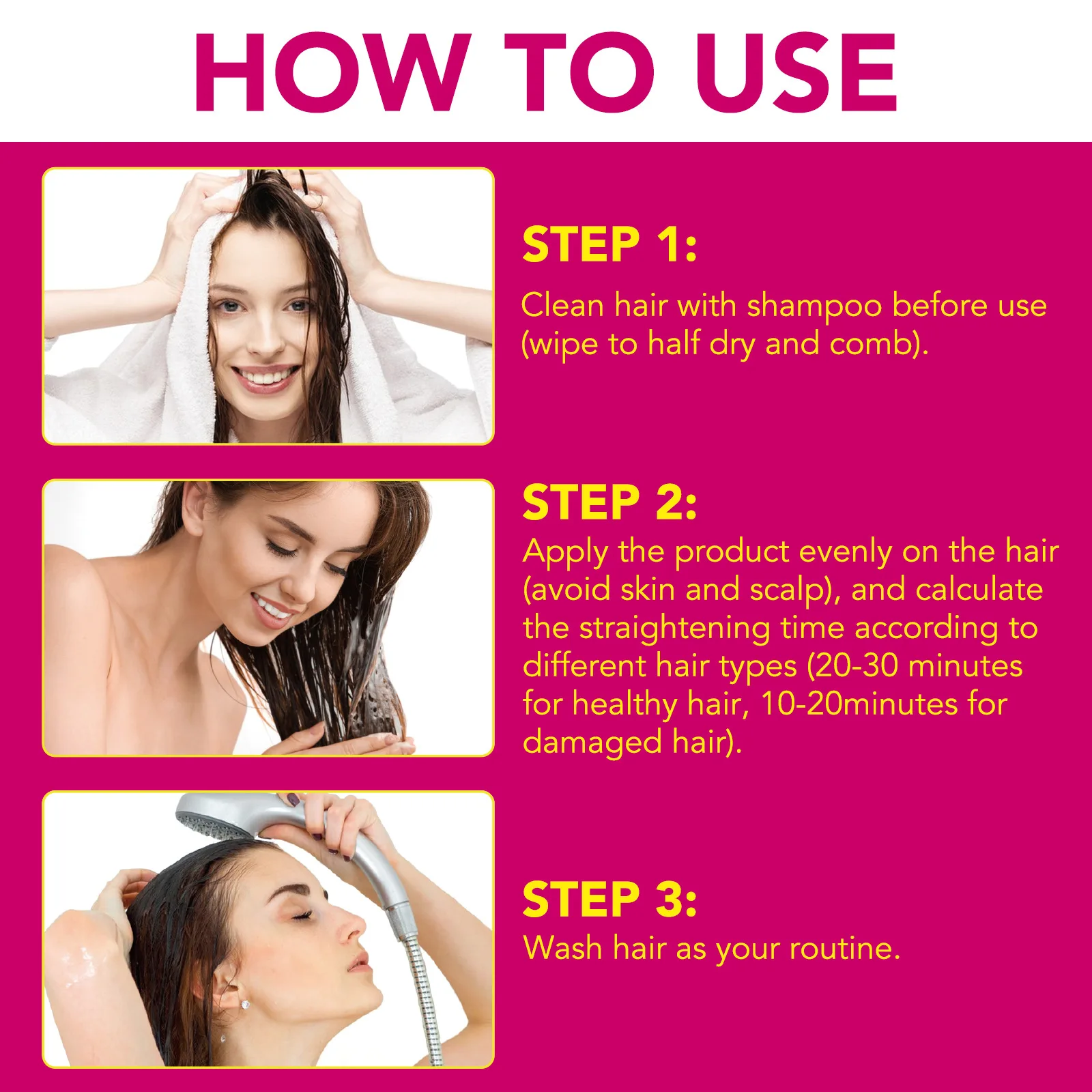 HOW TO USE

STEP 1:
Clean hair with shampoo before use (wipe to half dry and comb).

STEP 2:
Apply the product evenly on the hair (avoid skin and scalp), and calculate the straightening time according to different hair types (20-30 minutes for healthy hair, 10-20minutes for damaged hair).

STEP 3:
Wash hair as your routine.