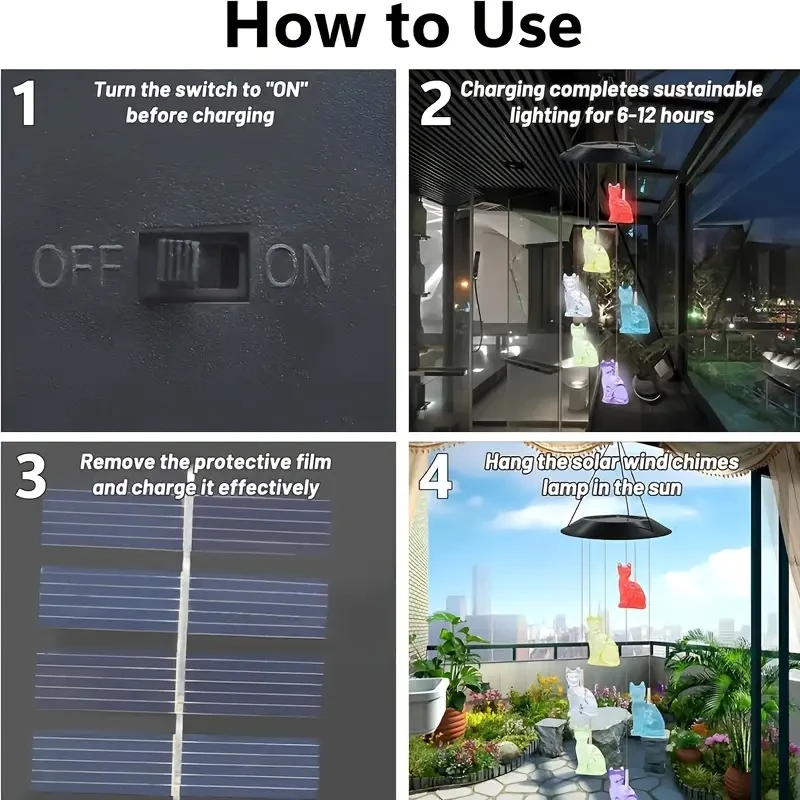 How to Use

1
Turn the switch to "ON" before charging

OFF ON

2
Charging completes sustainable lighting for 6-12 hours

3
Remove the protective film and charge it effectively

4
Hang the solar wind chimes lamp in the sun