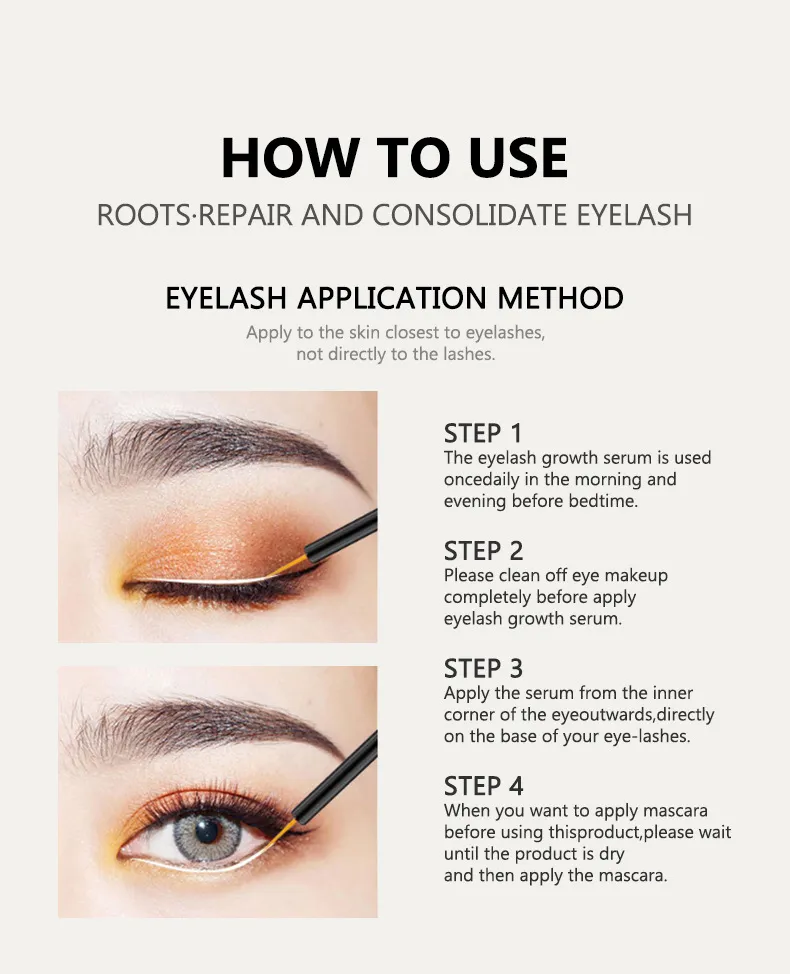 HOW TO USE
ROOTS·REPAIR AND CONSOLIDATE EYELASH

EYELASH APPLICATION METHOD
Apply to the skin closest to eyelashes, not directly to the lashes.

STEP 1
The eyelash growth serum is used oncedaily in the morning and evening before bedtime.

STEP 2
Please clean off eye makeup completely before apply eyelash growth serum.

STEP 3
Apply the serum from the inner corner of the eyeoutwards,directly on the base of your eye-lashes.

STEP 4
When you want to apply mascara before using thisproduct,please wait until the product is dry and then apply the mascara.