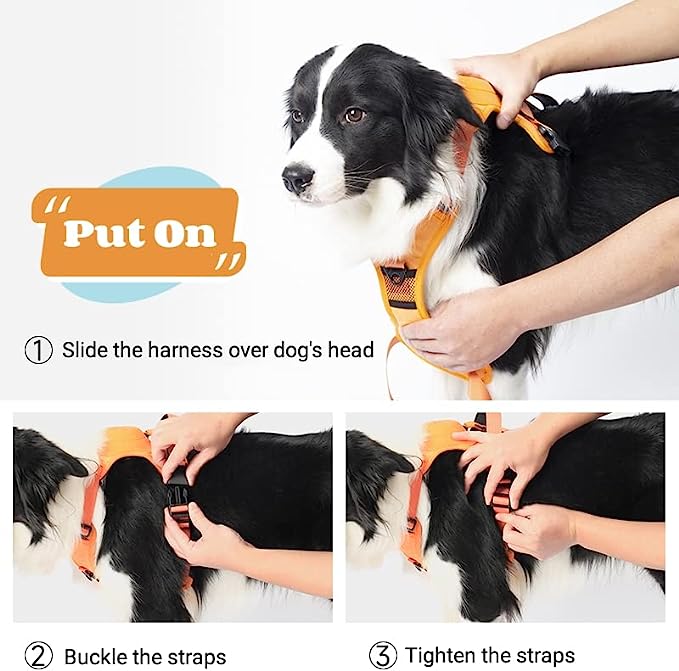 "Put On"

① Slide the harness over dog's head

② Buckle the straps

③ Tighten the straps