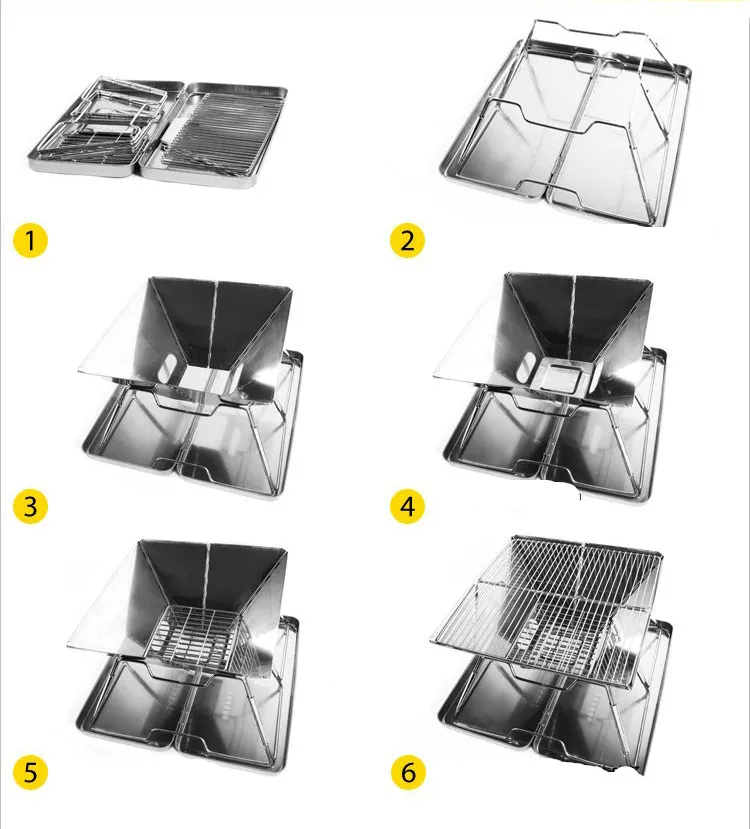 1

2

3

4

5

6