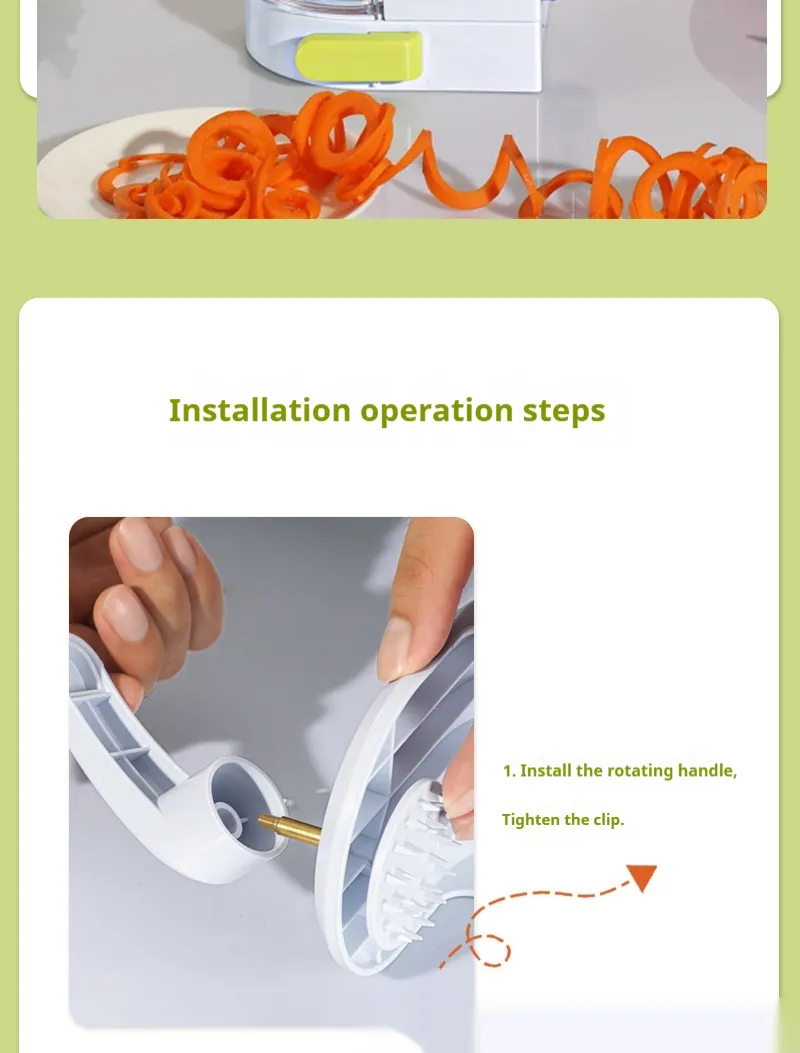 Installation operation steps

1. Install the rotating handle,

Tighten the clip.