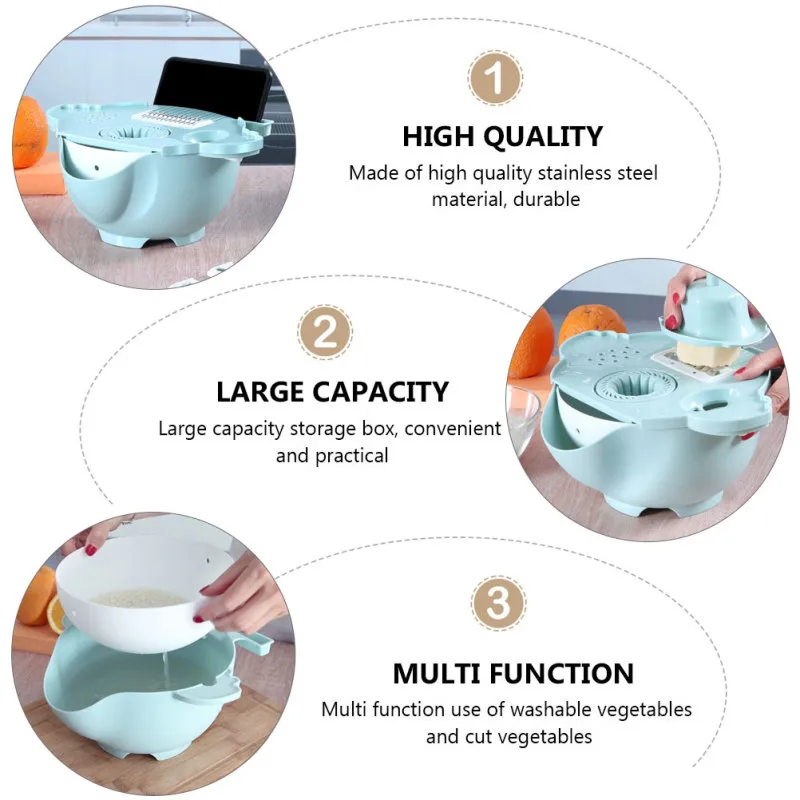 1

HIGH QUALITY

Made of high quality stainless steel material, durable

2

LARGE CAPACITY

Large capacity storage box, convenient and practical

3

MULTI FUNCTION

Multi function use of washable vegetables and cut vegetables