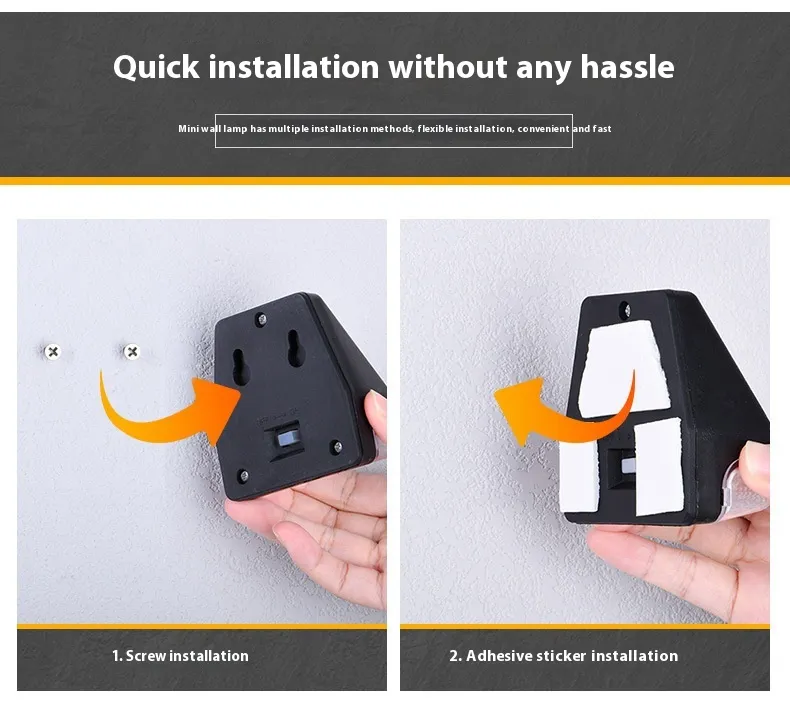 Quick installation without any hassle

Mini wall lamp has multiple installation methods, flexible installation, convenient and fast

1. Screw installation

2. Adhesive sticker installation