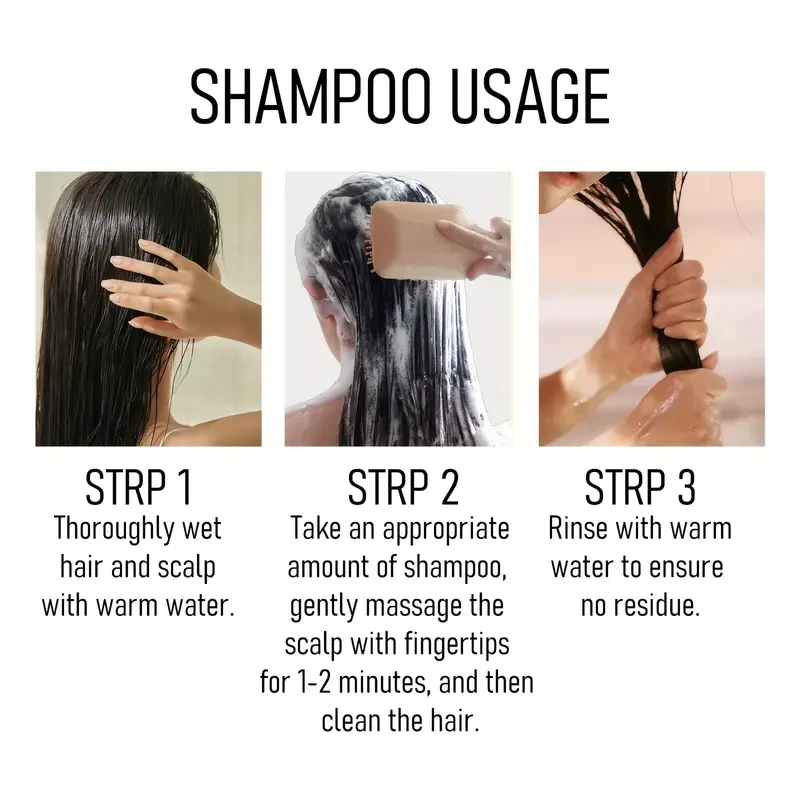 SHAMPOO USAGE

STRP 1
Thoroughly wet hair and scalp with warm water.

STRP 2
Take an appropriate amount of shampoo, gently massage the scalp with fingertips for 1-2 minutes, and then clean the hair.

STRP 3
Rinse with warm water to ensure no residue.