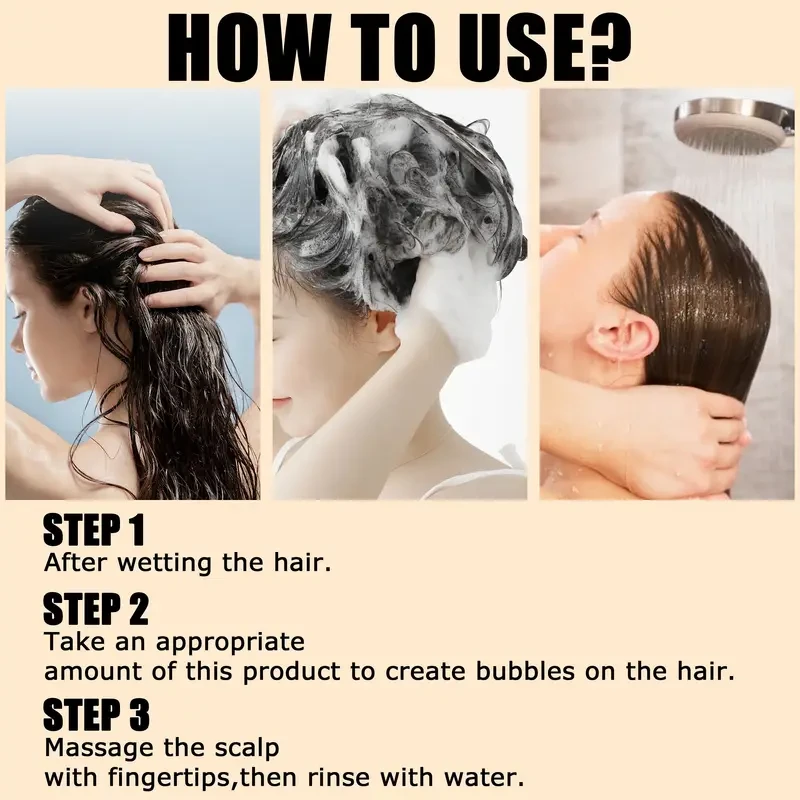 HOW TO USE?

STEP 1
After wetting the hair.

STEP 2
Take an appropriate amount of this product to create bubbles on the hair.

STEP 3
Massage the scalp with fingertips,then rinse with water.