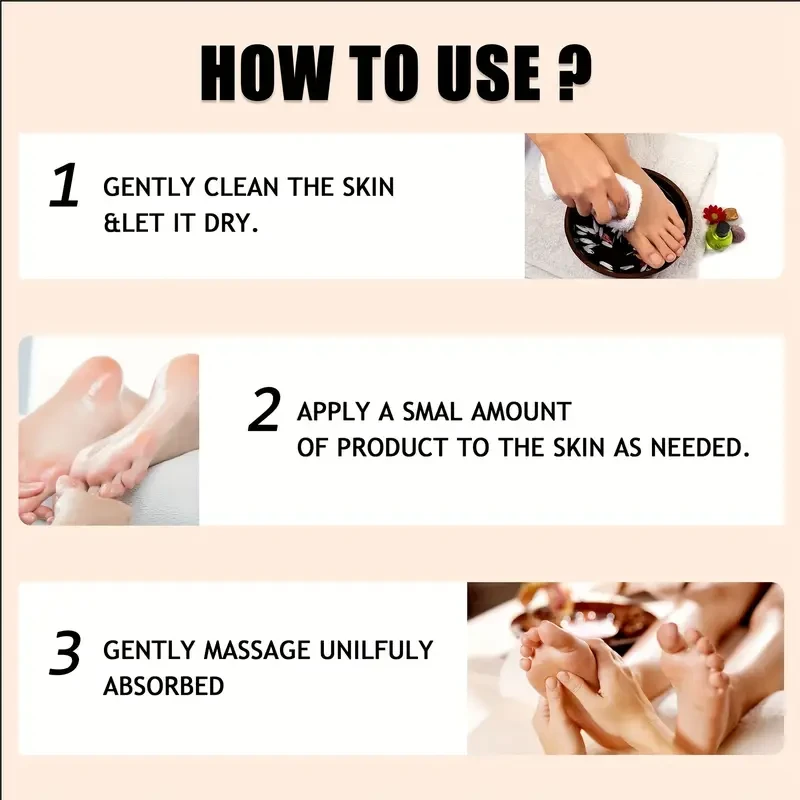 HOW TO USE ?

1 GENTLY CLEAN THE SKIN &LET IT DRY.

2 APPLY A SMAL AMOUNT OF PRODUCT TO THE SKIN AS NEEDED.

3 GENTLY MASSAGE UNILFULY ABSORBED