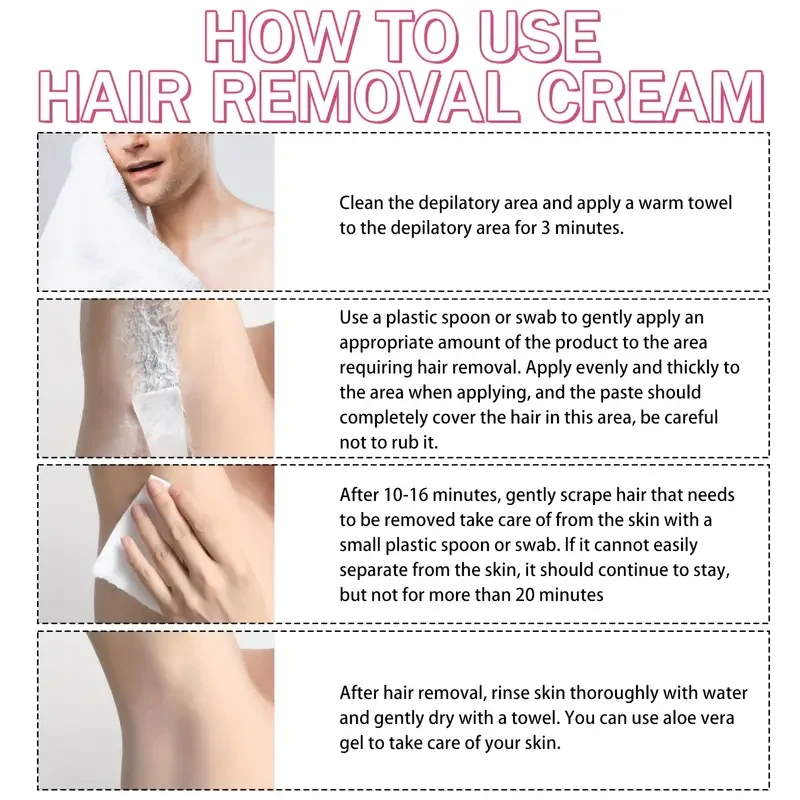 HOW TO USE
HAIR REMOVAL CREAM

Clean the depilatory area and apply a warm towel to the depilatory area for 3 minutes.

Use a plastic spoon or swab to gently apply an appropriate amount of the product to the area requiring hair removal. Apply evenly and thickly to the area when applying, and the paste should completely cover the hair in this area, be careful not to rub it.

After 10-16 minutes, gently scrape hair that needs to be removed take care of from the skin with a small plastic spoon or swab. If it cannot easily separate from the skin, it should continue to stay, but not for more than 20 minutes

After hair removal, rinse skin thoroughly with water and gently dry with a towel. You can use aloe vera gel to take care of your skin.