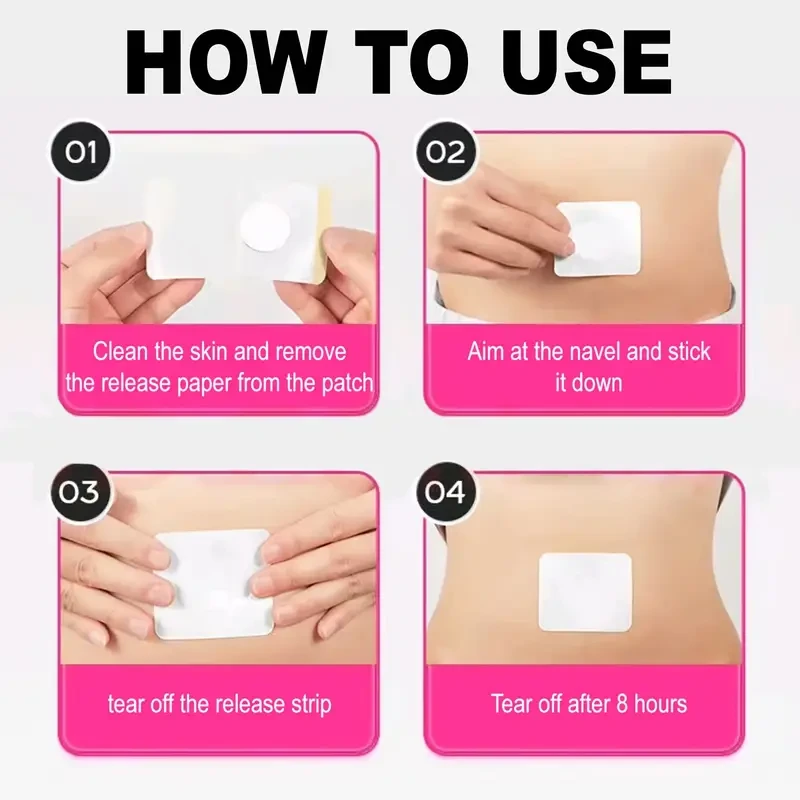 HOW TO USE

01

Clean the skin and remove the release paper from the patch

02

Aim at the navel and stick it down

03

tear off the release strip

04

Tear off after 8 hours