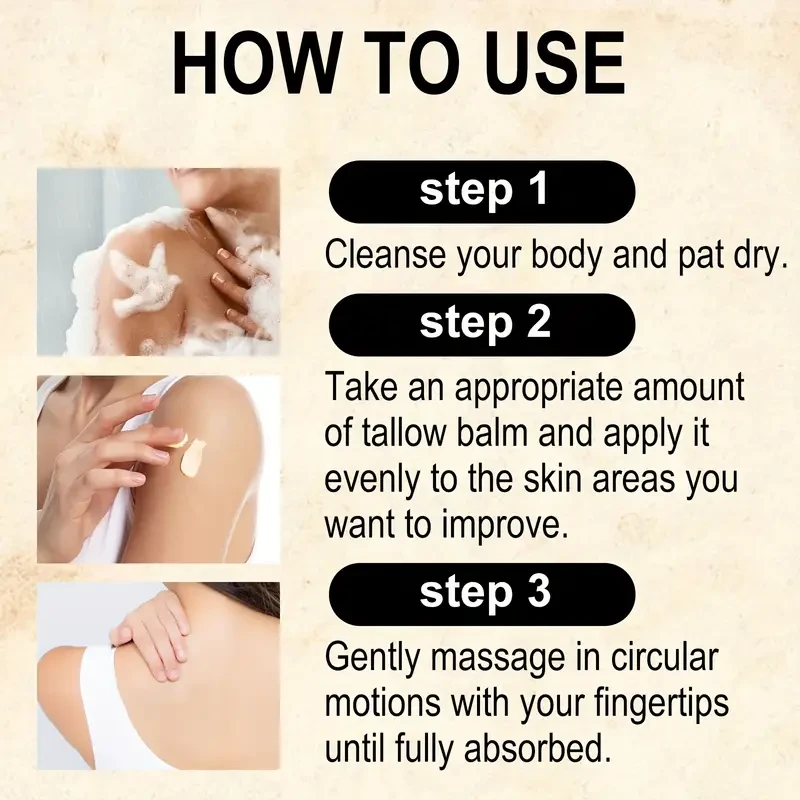 HOW TO USE

step 1

Cleanse your body and pat dry.

step 2

Take an appropriate amount of tallow balm and apply it evenly to the skin areas you want to improve.

step 3

Gently massage in circular motions with your fingertips until fully absorbed.