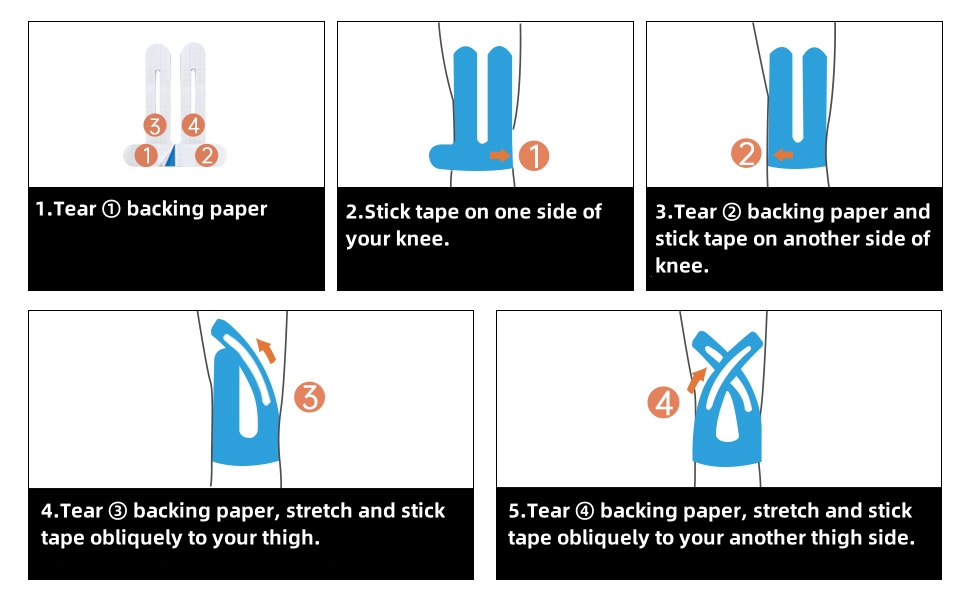 3 4
1 2

1.Tear ① backing paper

1

2.Stick tape on one side of your knee.

2

3.Tear ② backing paper and stick tape on another side of knee.

3

4.Tear ③ backing paper, stretch and stick tape obliquely to your thigh.

4

5.Tear ④ backing paper, stretch and stick tape obliquely to your another thigh side.