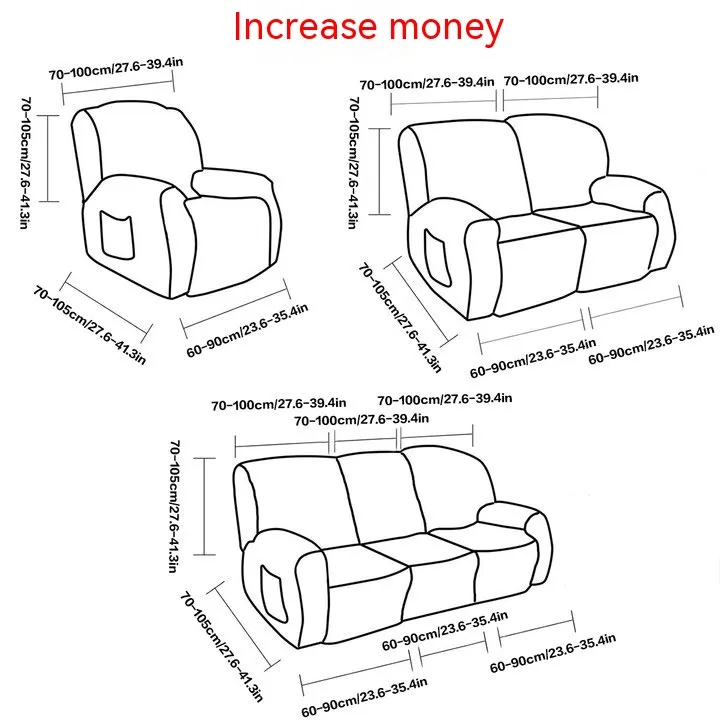 Increase money

70-100cm/27.6-39.4in
70-105cm/27.6-41.3in
70-105cm/27.6-41.3in
60-90cm/23.6-35.4in

70-100cm/27.6-39.4in
70-100cm/27.6-39.4in
70-105cm/27.6-41.3in
70-105cm/27.6-41.3in
60-90cm/23.6-35.4in
60-90cm/23.6-35.4in

70-100cm/27.6-39.4in
70-100cm/27.6-39.4in
70-100cm/27.6-39.4in
70-105cm/27.6-41.3in
70-105cm/27.6-41.3in
60-90cm/23.6-35.4in
60-90cm/23.6-35.4in
60-90cm/23.6-35.4in