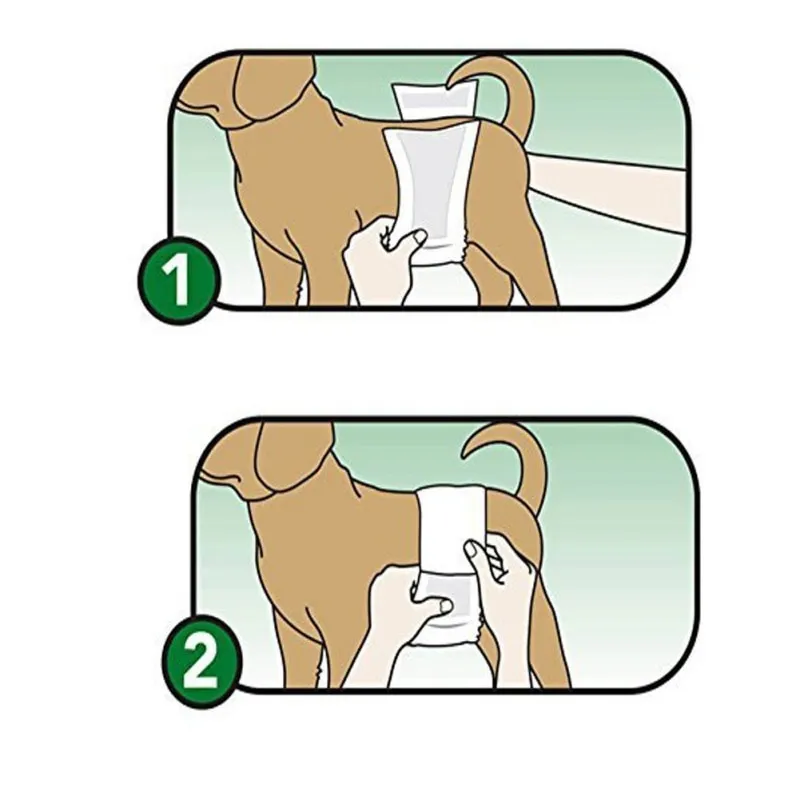 1

2