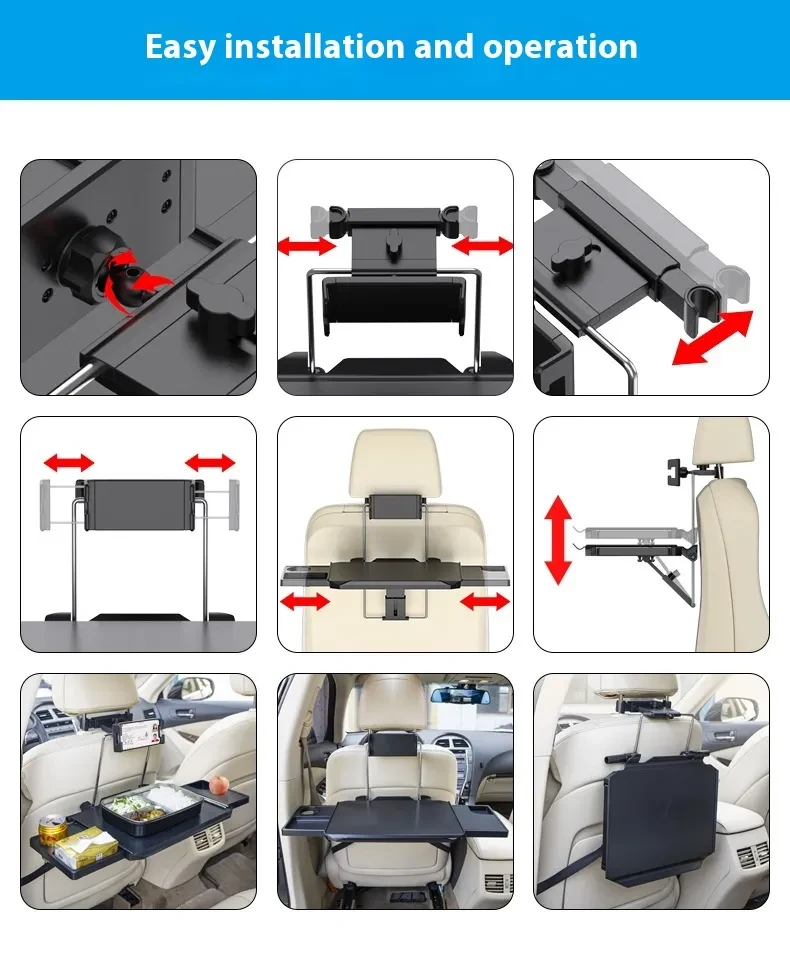 Easy installation and operation