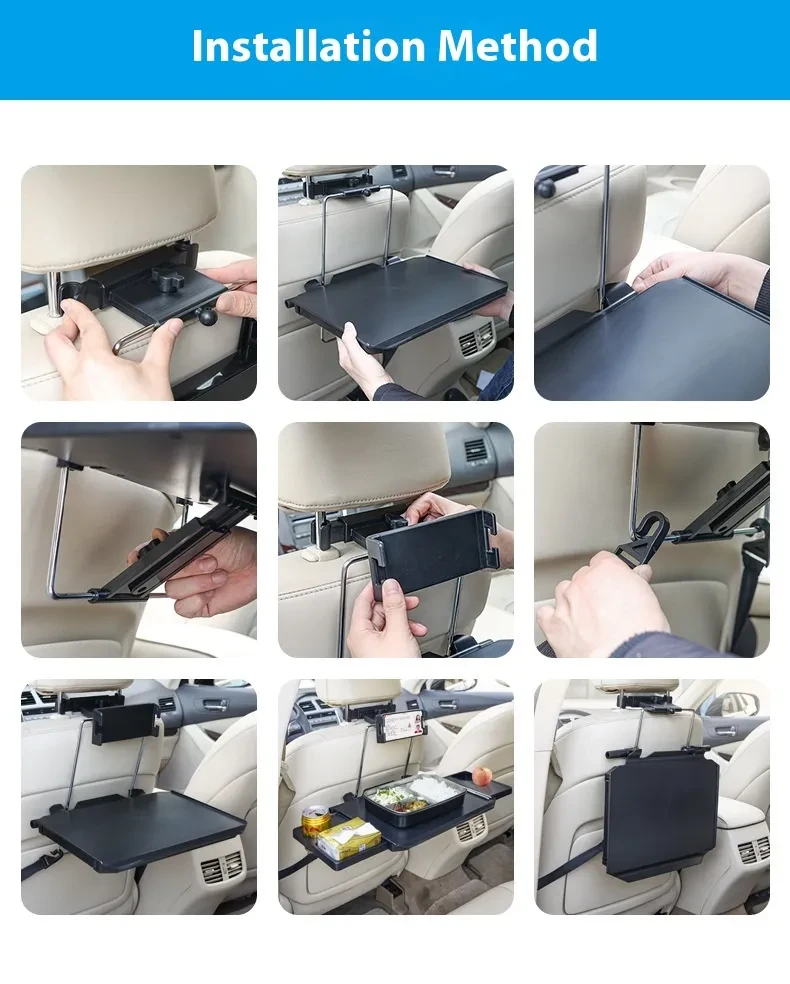 Installation Method