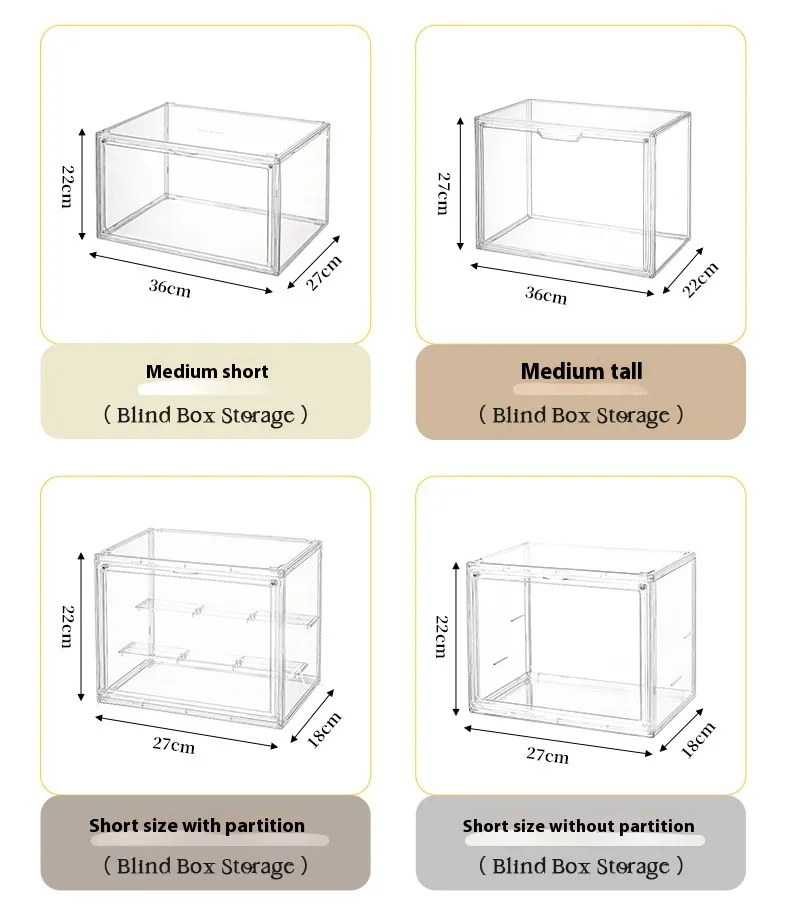 22cm
36cm
27cm

Medium short
( Blind Box Storage )

27cm
36cm
22cm

Medium tall
( Blind Box Storage )

22cm
27cm
18cm

Short size with partition
( Blind Box Storage )

22cm
27cm
18cm

Short size without partition
( Blind Box Storage )