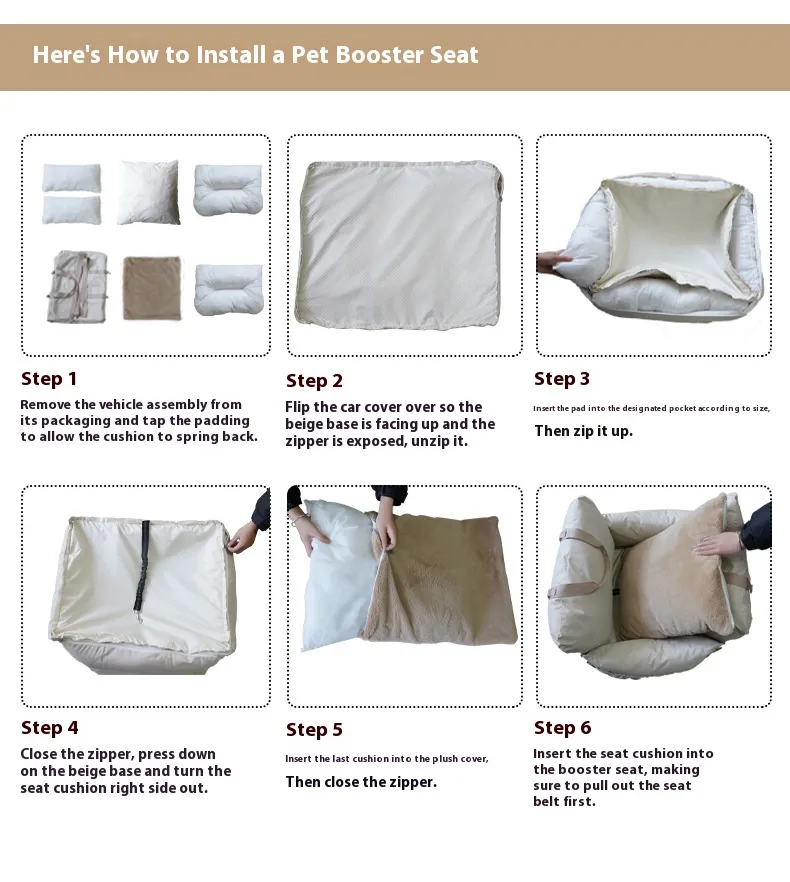 Here's How to Install a Pet Booster Seat

Step 1

Remove the vehicle assembly from its packaging and tap the padding to allow the cushion to spring back.

Step 2

Flip the car cover over so the beige base is facing up and the zipper is exposed, unzip it.

Step 3

Insert the pad into the designated pocket according to size,

Then zip it up.

Step 4

Close the zipper, press down on the beige base and turn the seat cushion right side out.

Step 5

Insert the last cushion into the plush cover,

Then close the zipper.

Step 6

Insert the seat cushion into the booster seat, making sure to pull out the seat belt first.