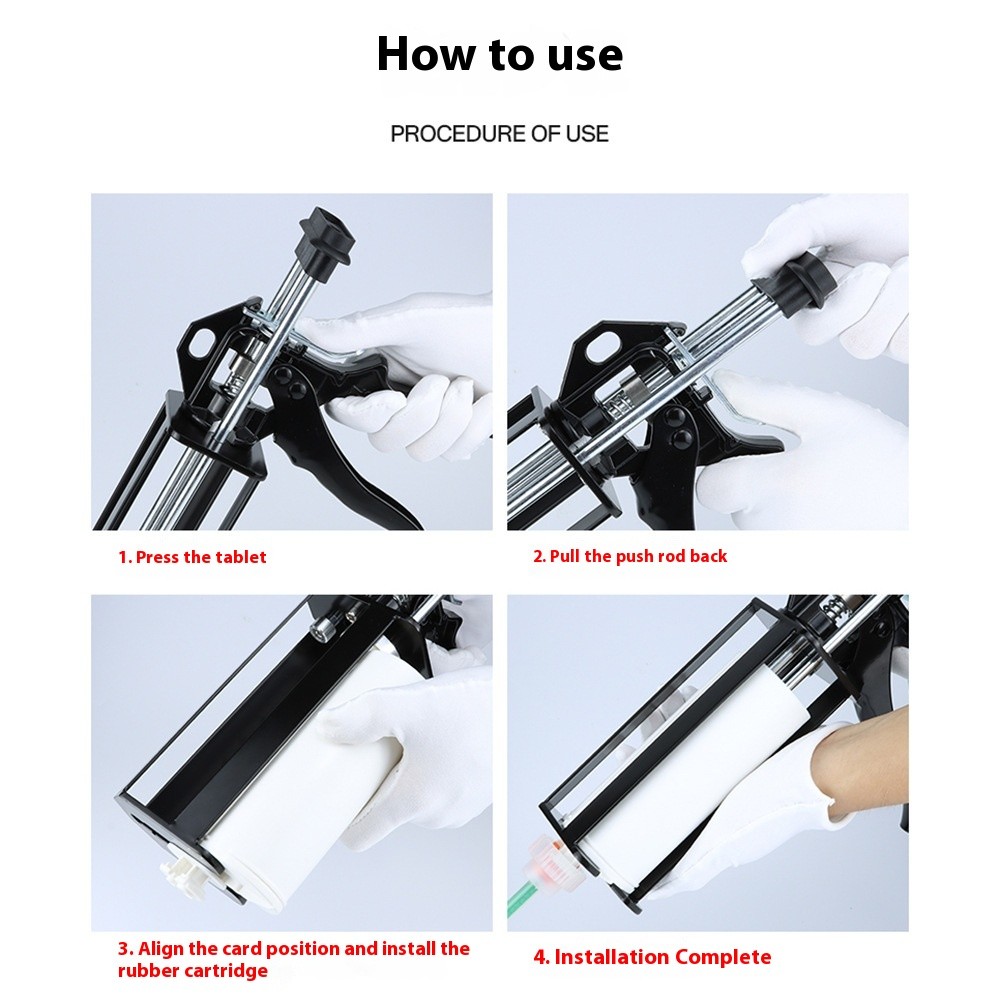 How to use

PROCEDURE OF USE

1. Press the tablet

2. Pull the push rod back

3. Align the card position and install the rubber cartridge

4. Installation Complete