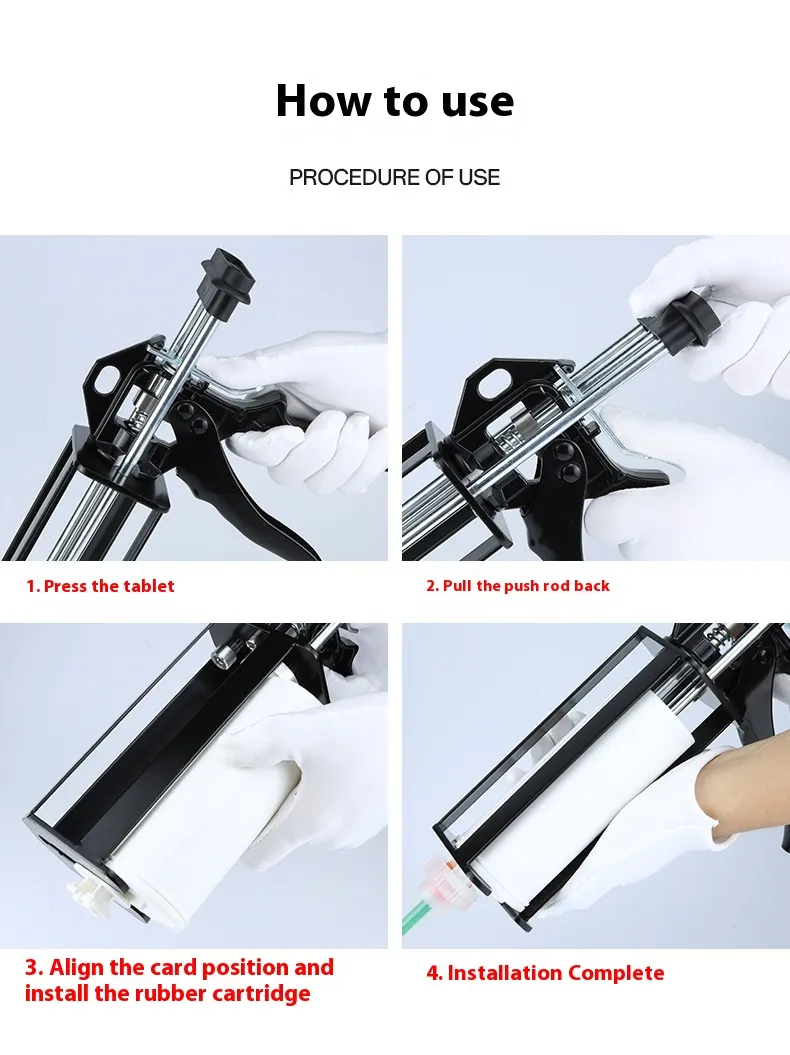 How to use

PROCEDURE OF USE

1. Press the tablet

2. Pull the push rod back

3. Align the card position and install the rubber cartridge

4. Installation Complete