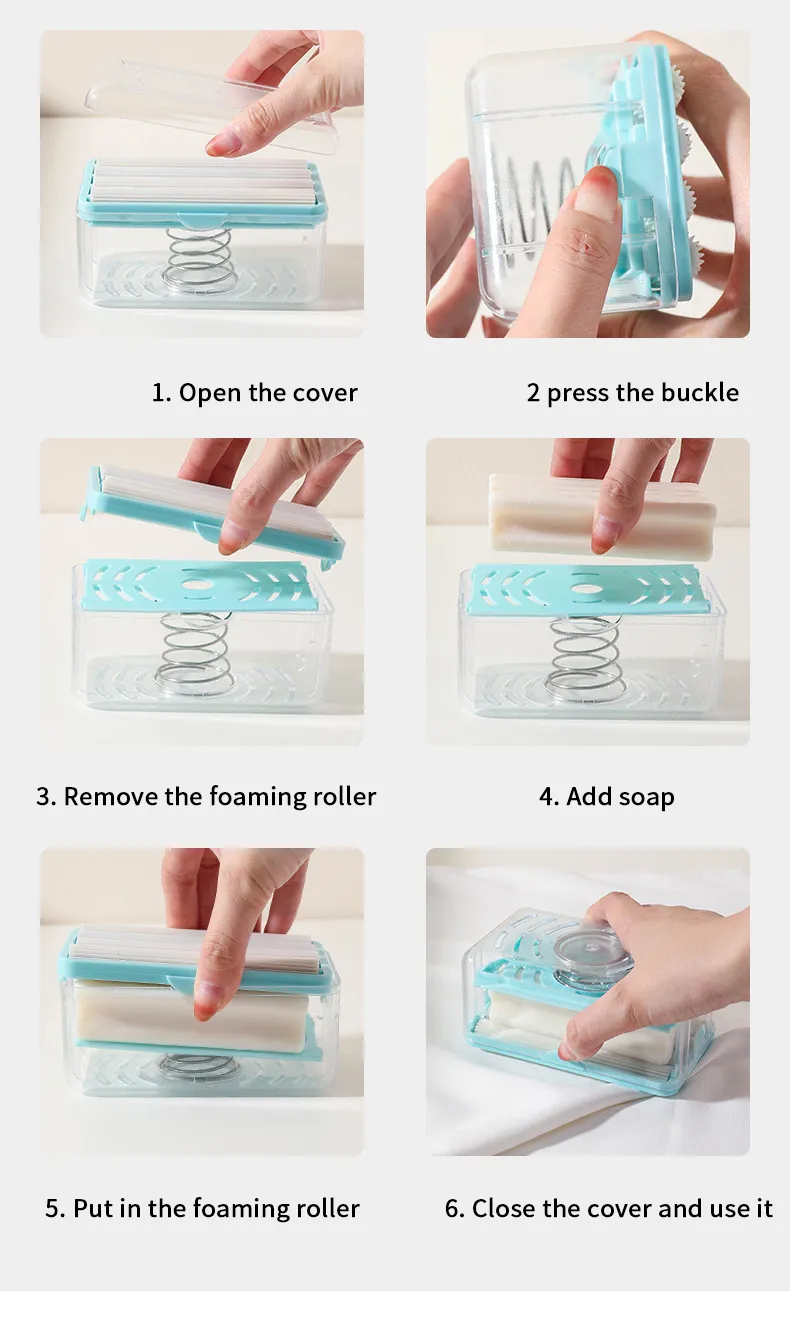 1. Open the cover

2 press the buckle

3. Remove the foaming roller

4. Add soap

5. Put in the foaming roller

6. Close the cover and use it