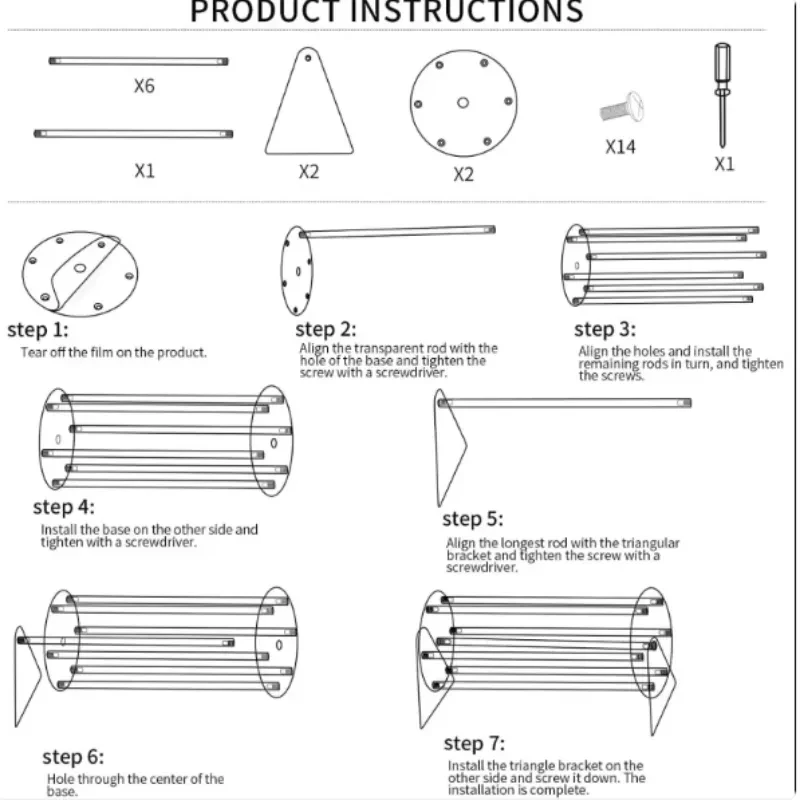 PRODUCT INSTRUCTIONS

X6

X1

X2

X2

X14

X1

step 1:
Tear off the film on the product.

step 2:
Align the transparent rod with the hole of the base and tighten the screw with a screwdriver.

step 3:
Align the holes and install the remaining rods in turn, and tighten the screws.

step 4:
Install the base on the other side and tighten with a screwdriver.

step 5:
Align the longest rod with the triangular bracket and tighten the screw with a screwdriver.

step 6:
Hole through the center of the base.

step 7:
Install the triangle bracket on the other side and screw it down. The installation is complete.