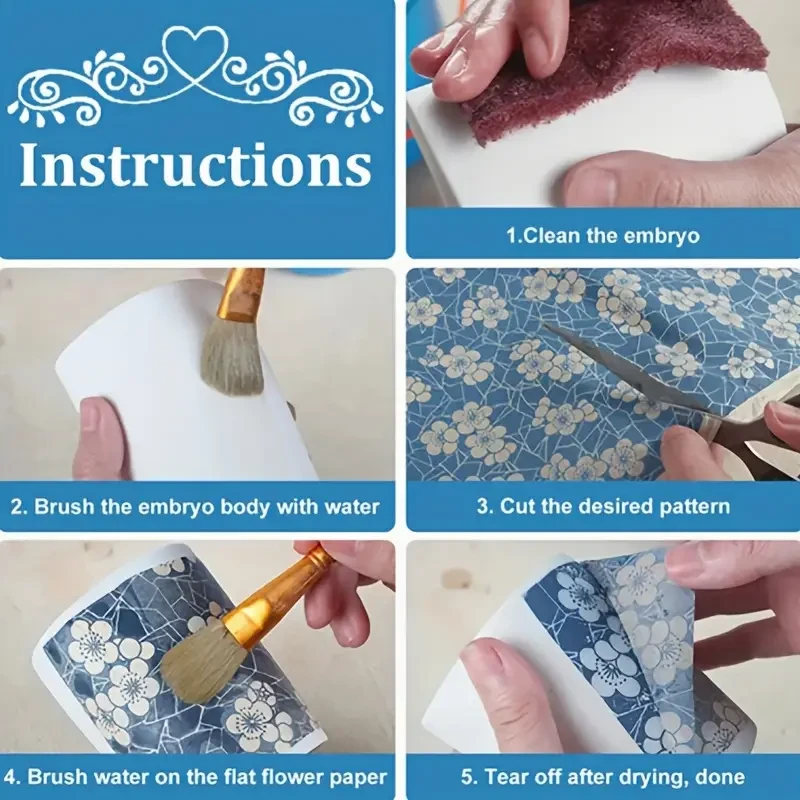 Instructions

1.Clean the embryo

2. Brush the embryo body with water

3. Cut the desired pattern

4. Brush water on the flat flower paper

5. Tear off after drying, done