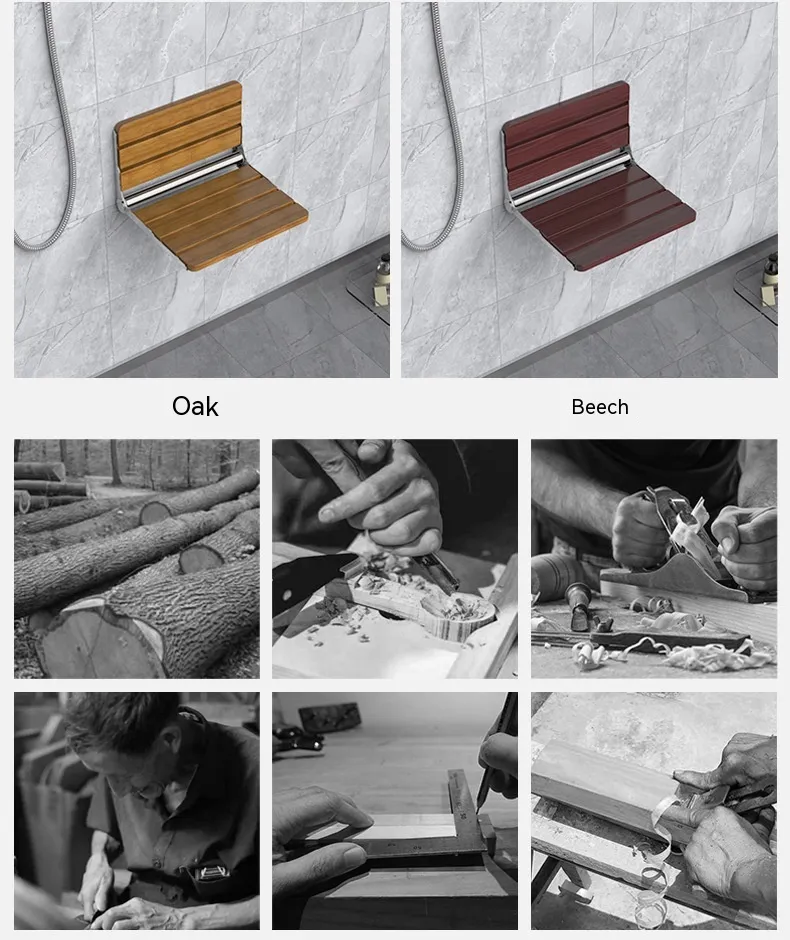 Oak

Beech