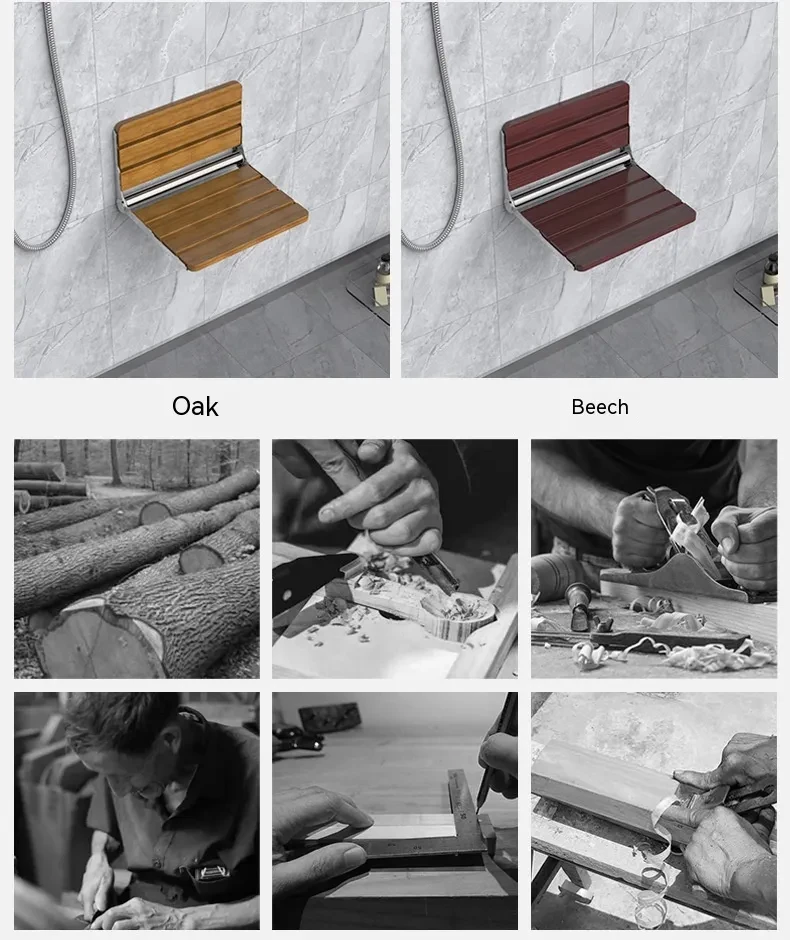 Oak

Beech