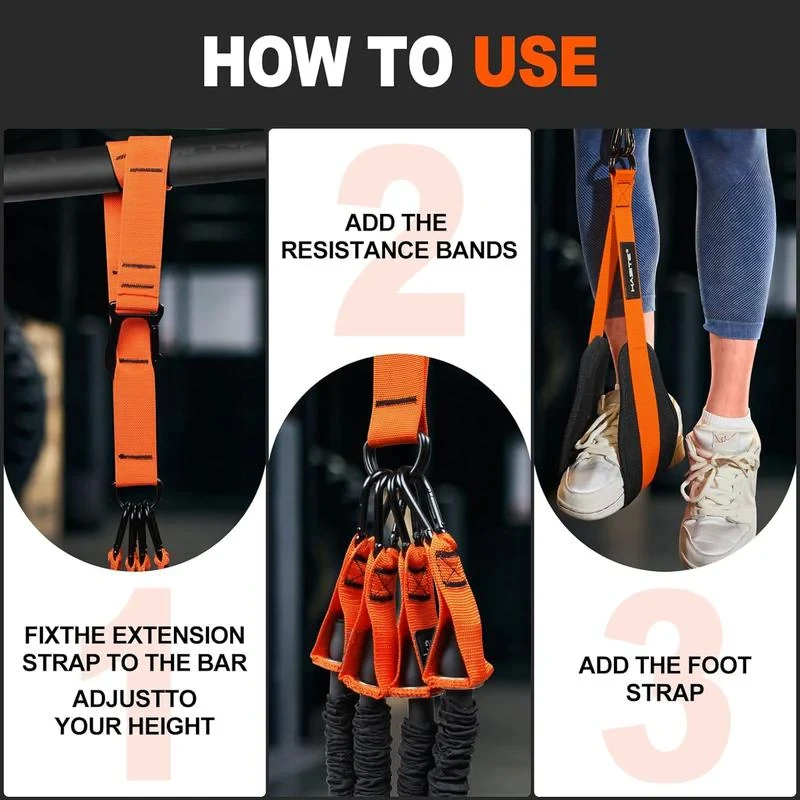 HOW TO USE

1
FIXTHE EXTENSION STRAP TO THE BAR
ADJUSTTO YOUR HEIGHT

2
ADD THE RESISTANCE BANDS

HASTE
3
ADD THE FOOT STRAP