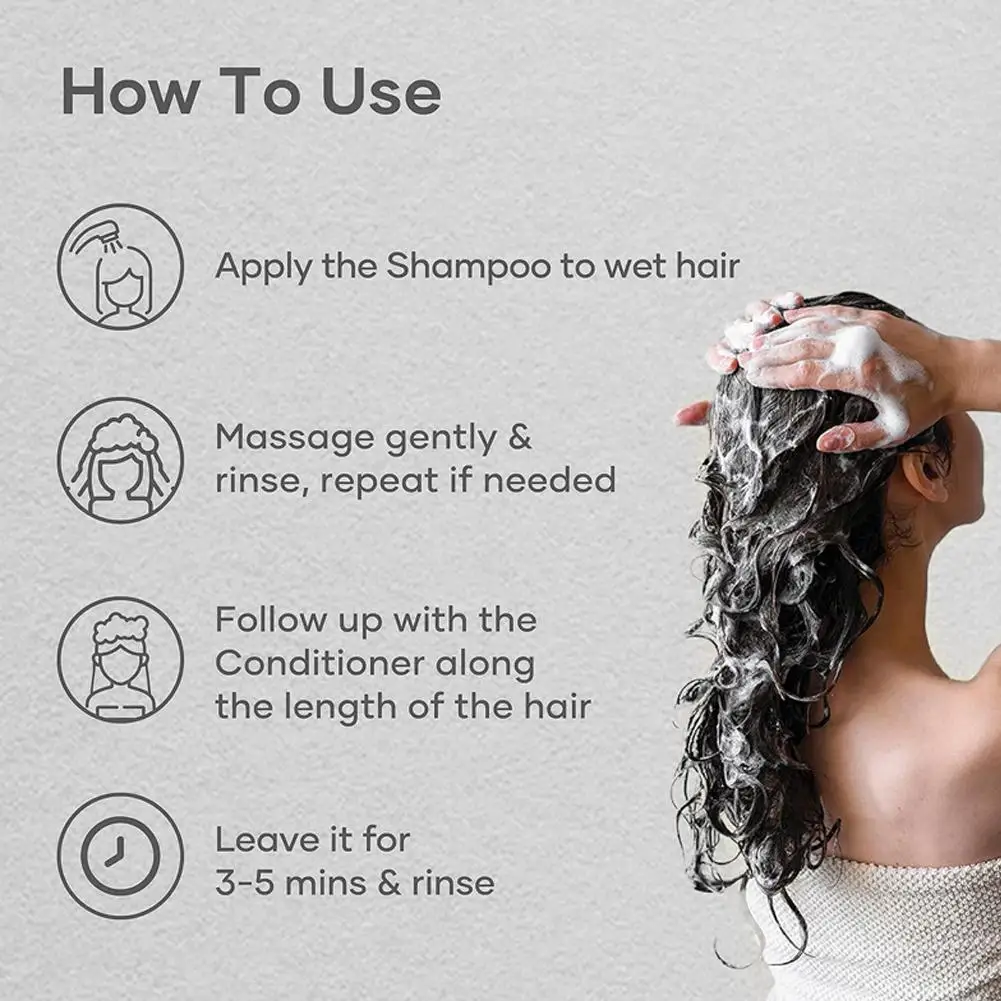 How To Use

Apply the Shampoo to wet hair

Massage gently & rinse, repeat if needed

Follow up with the Conditioner along the length of the hair

Leave it for 3-5 mins & rinse