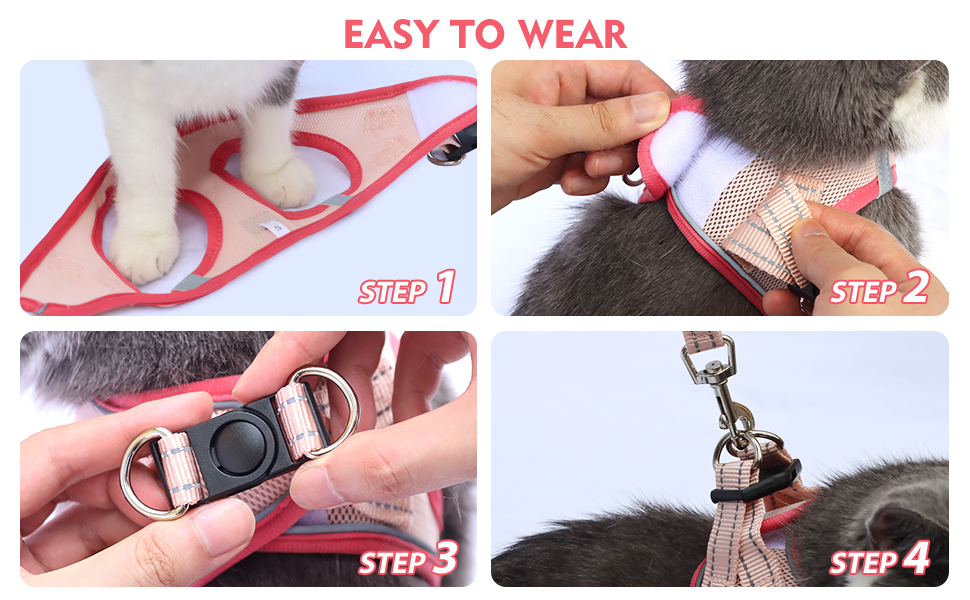 EASY TO WEAR

STEP 1

STEP 2

STEP 3

STEP 4