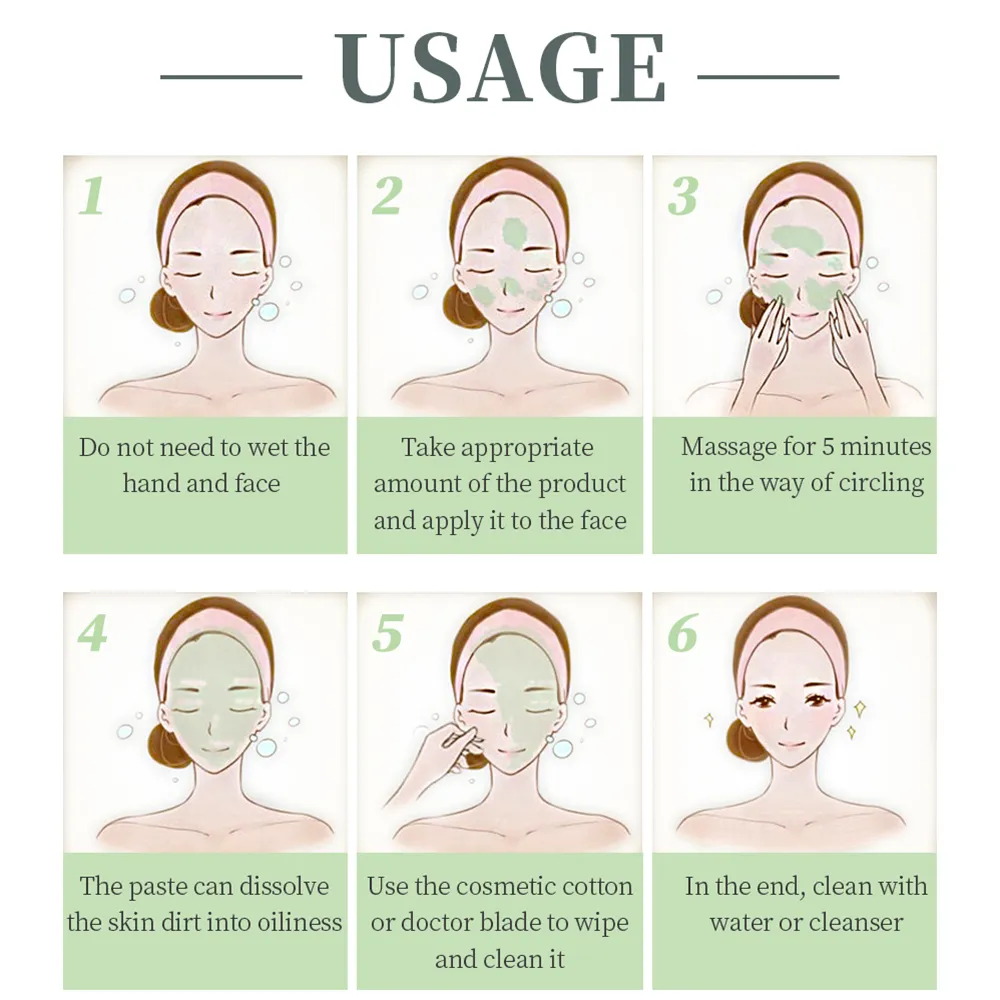 USAGE

1

Do not need to wet the hand and face

2

Take appropriate amount of the product and apply it to the face

3

Massage for 5 minutes in the way of circling

4

The paste can dissolve the skin dirt into oiliness

5

Use the cosmetic cotton or doctor blade to wipe and clean it

6

In the end, clean with water or cleanser