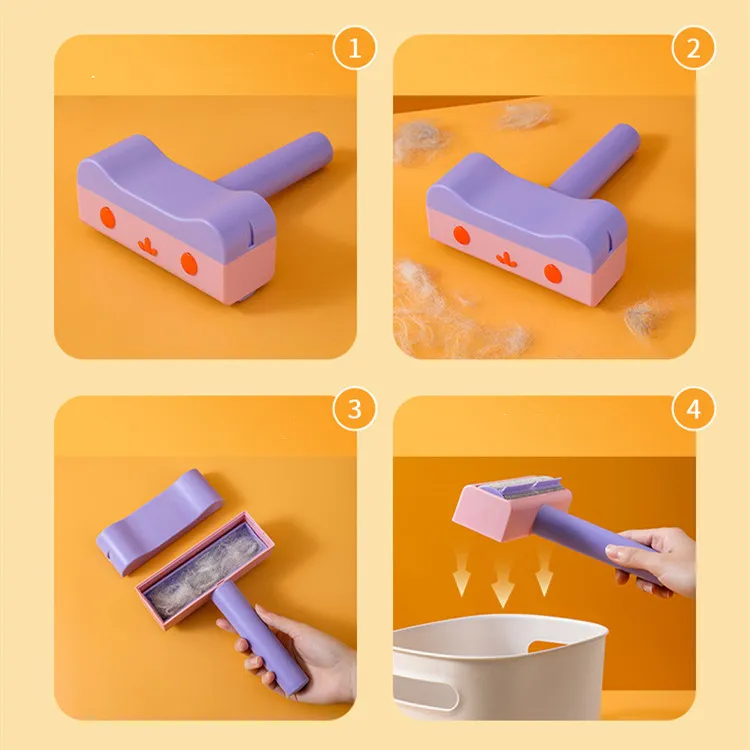 1

2

3

4