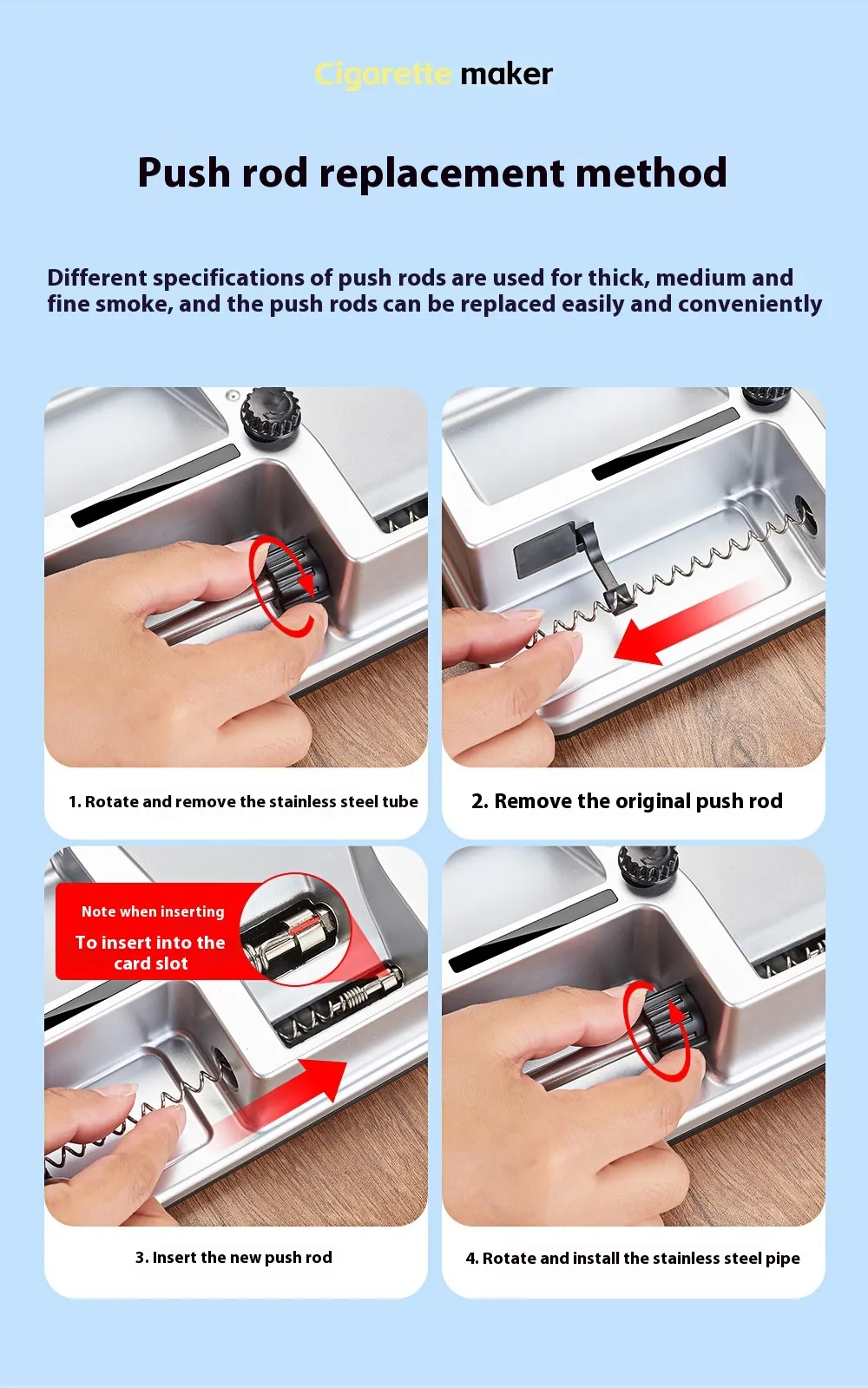 Cigarette maker

Push rod replacement method

Different specifications of push rods are used for thick, medium and fine smoke, and the push rods can be replaced easily and conveniently

1. Rotate and remove the stainless steel tube

2. Remove the original push rod

Note when inserting

To insert into the card slot

3. Insert the new push rod

4. Rotate and install the stainless steel pipe