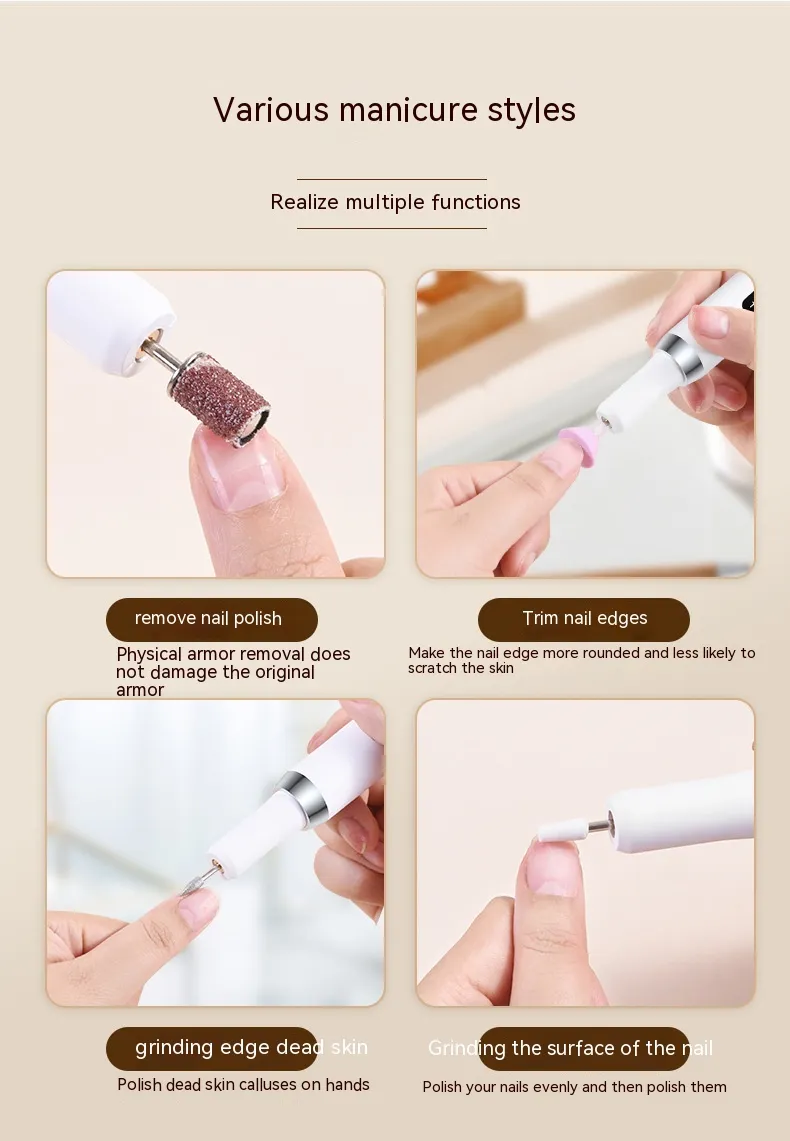 Various manicure styles

Realize multiple functions

remove nail polish

Physical armor removal does not damage the original armor

Trim nail edges

Make the nail edge more rounded and less likely to scratch the skin

grinding edge dead skin

Polish dead skin calluses on hands

Grinding the surface of the nail

Polish your nails evenly and then polish them