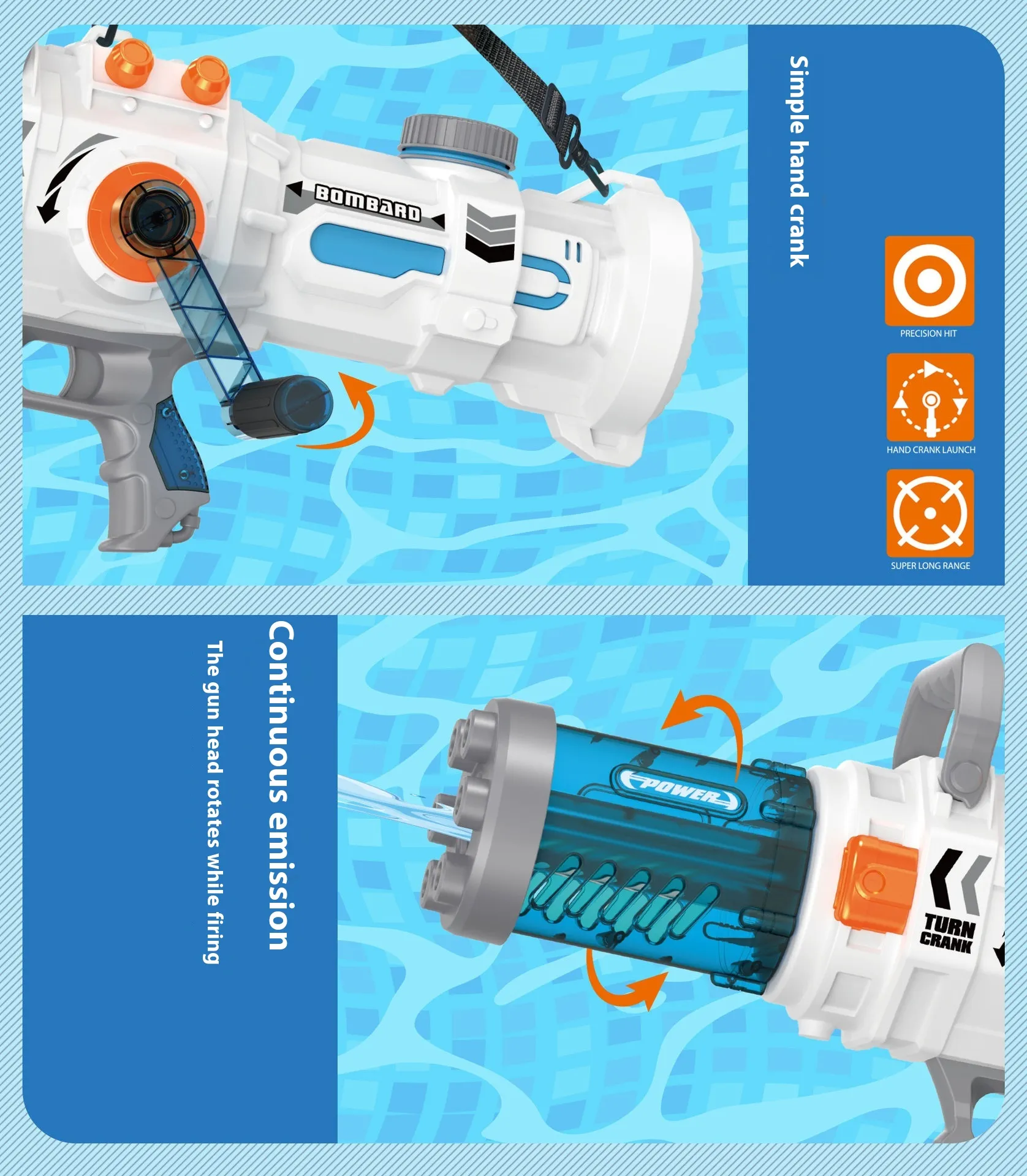 BOMBARD

Simple hand crank

PRECISION HIT

HAND CRANK LAUNCH

SUPER LONG RANGE

Continuous emission

The gun head rotates while firing

POWER

TURN CRANK