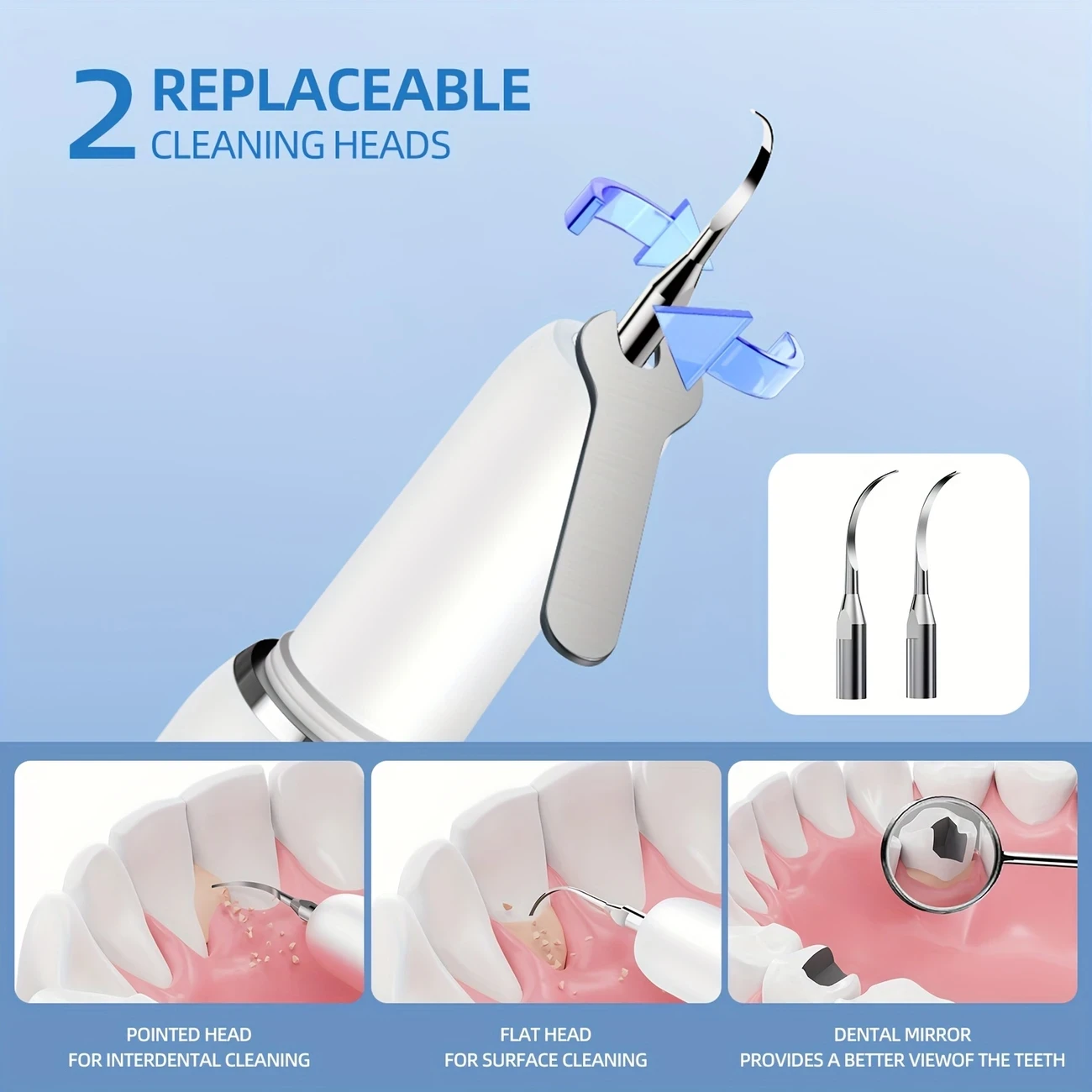 2 REPLACEABLE CLEANING HEADS

POINTED HEAD
FOR INTERDENTAL CLEANING

FLAT HEAD
FOR SURFACE CLEANING

DENTAL MIRROR
PROVIDES A BETTER VIEWOF THE TEETH