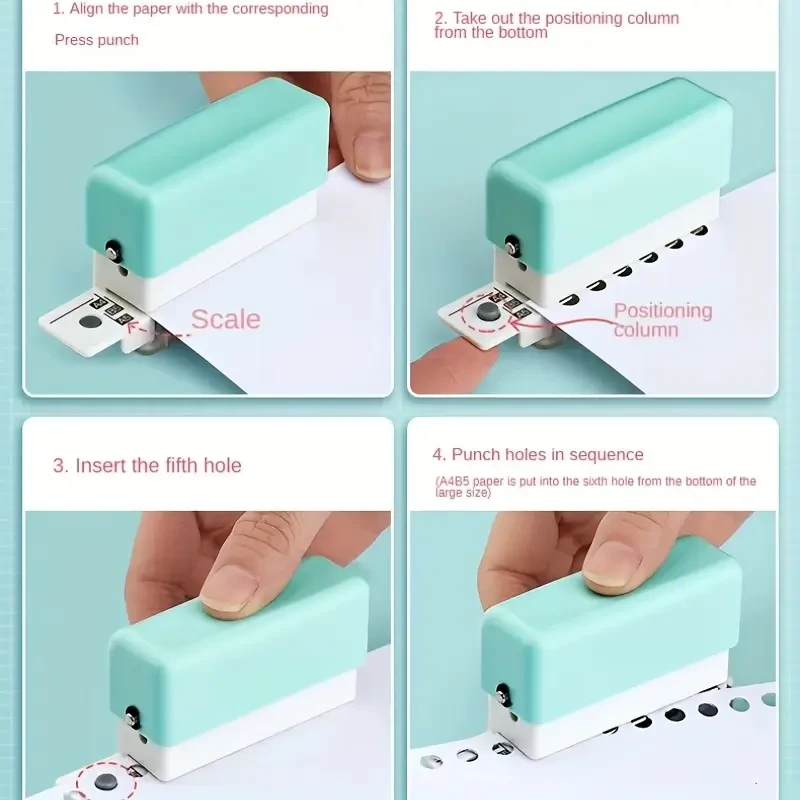 1. Align the paper with the corresponding

Press punch

Scale

2. Take out the positioning column from the bottom

Positioning column

3. Insert the fifth hole

4. Punch holes in sequence

(A4B5 paper is put into the sixth hole from the bottom of the large size)