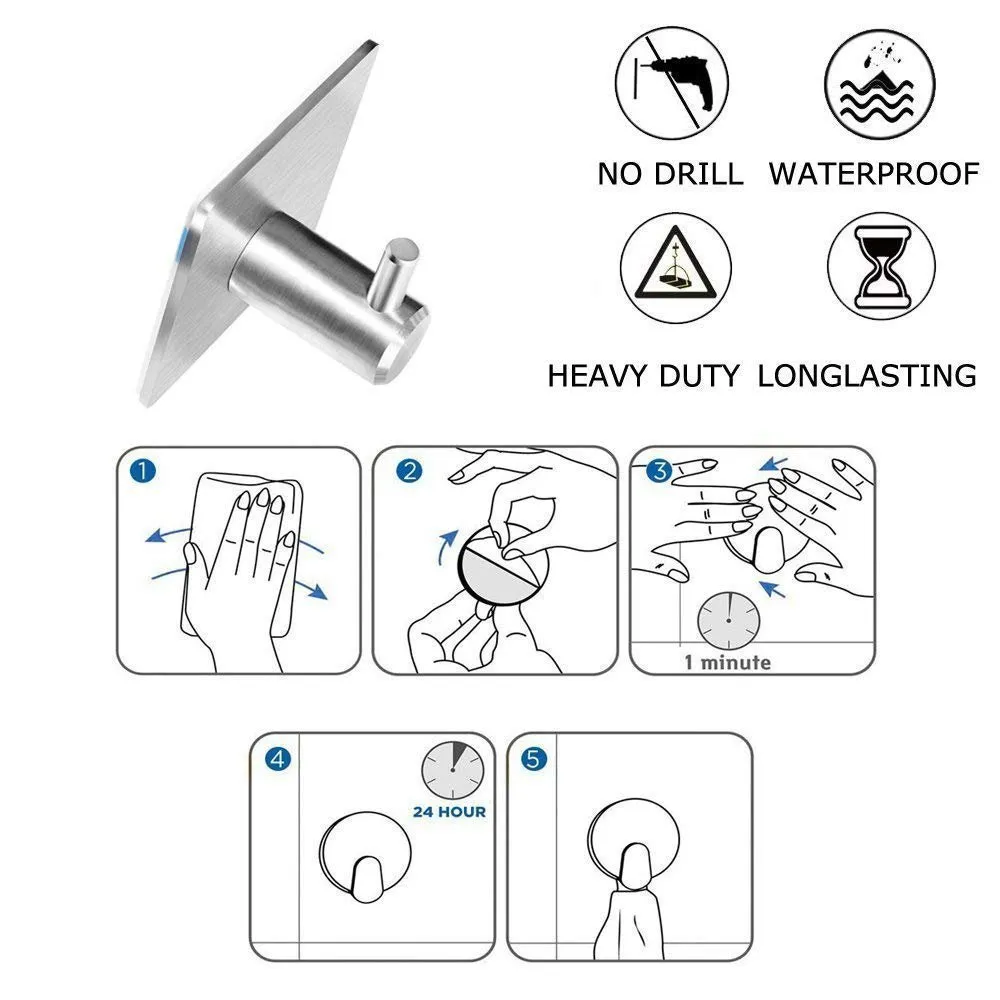 NO DRILL WATERPROOF

HEAVY DUTY LONGLASTING

1

2

3

1 minute

4

24 HOUR

5