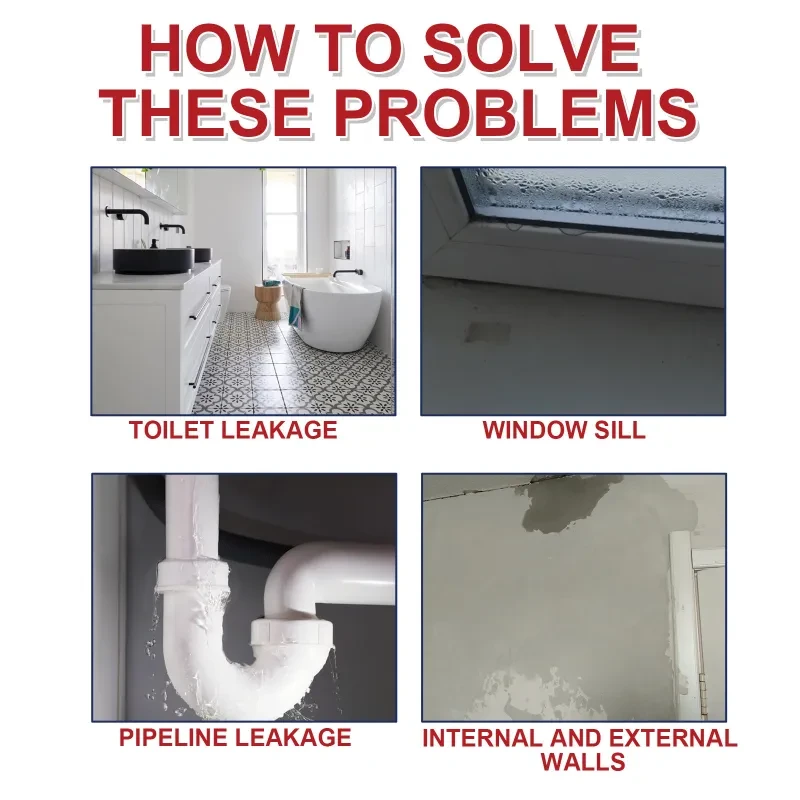 HOW TO SOLVE THESE PROBLEMS

TOILET LEAKAGE

WINDOW SILL

PIPELINE LEAKAGE

INTERNAL AND EXTERNAL WALLS