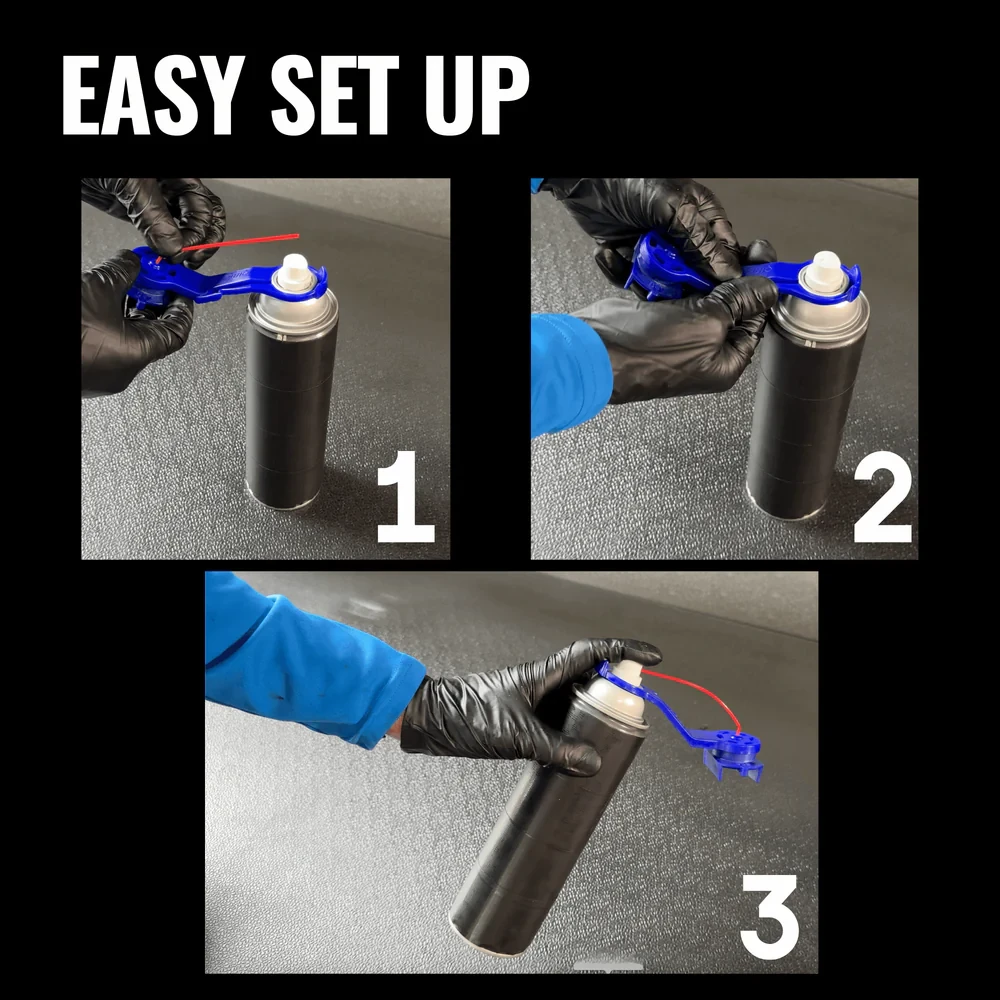 EASY SET UP

1

2

3