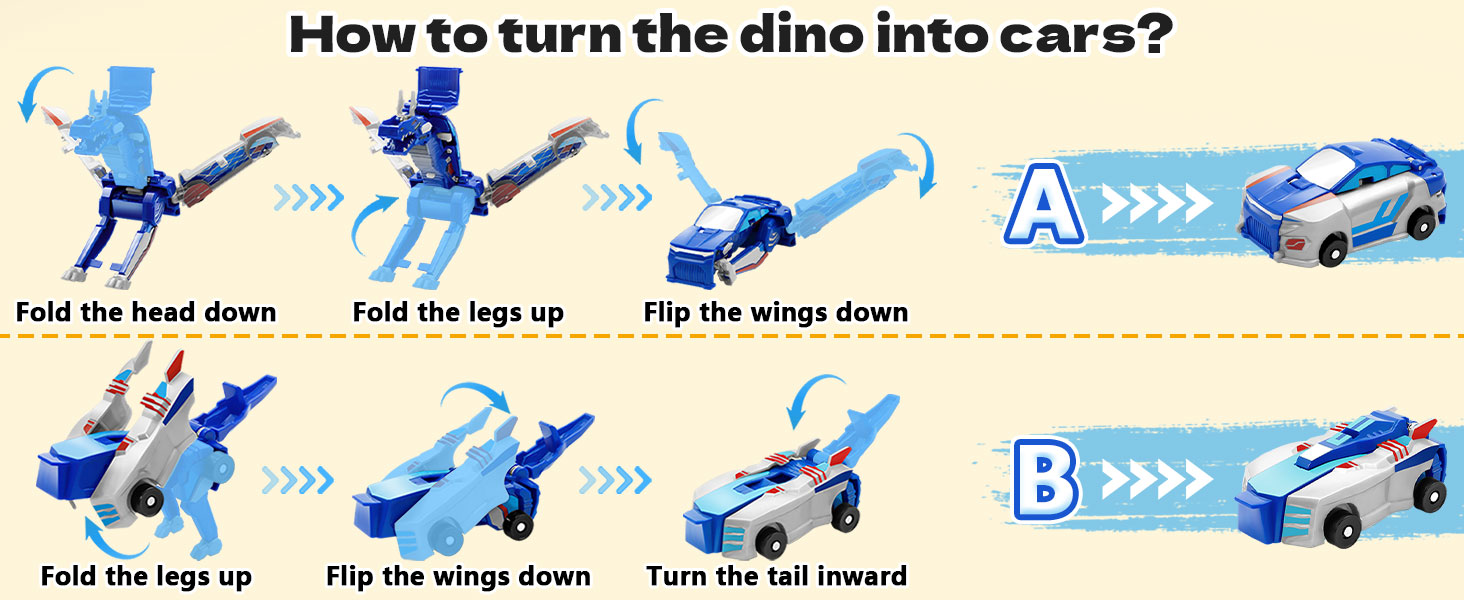 How to turn the dino into cars?

Fold the head down

Fold the legs up

Flip the wings down

A

Fold the legs up

Flip the wings down

Turn the tail inward

B