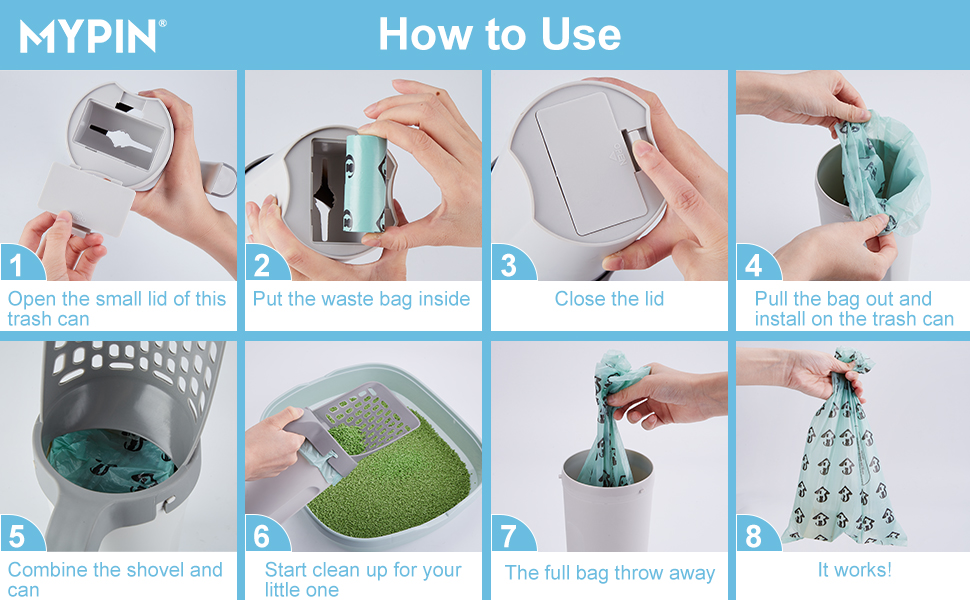 MYPIN®

How to Use

1
Open the small lid of this trash can

2
Put the waste bag inside

3
Close the lid

4
Pull the bag out and install on the trash can

5
Combine the shovel and can

6
Start clean up for your little one

7
The full bag throw away

8
It works!