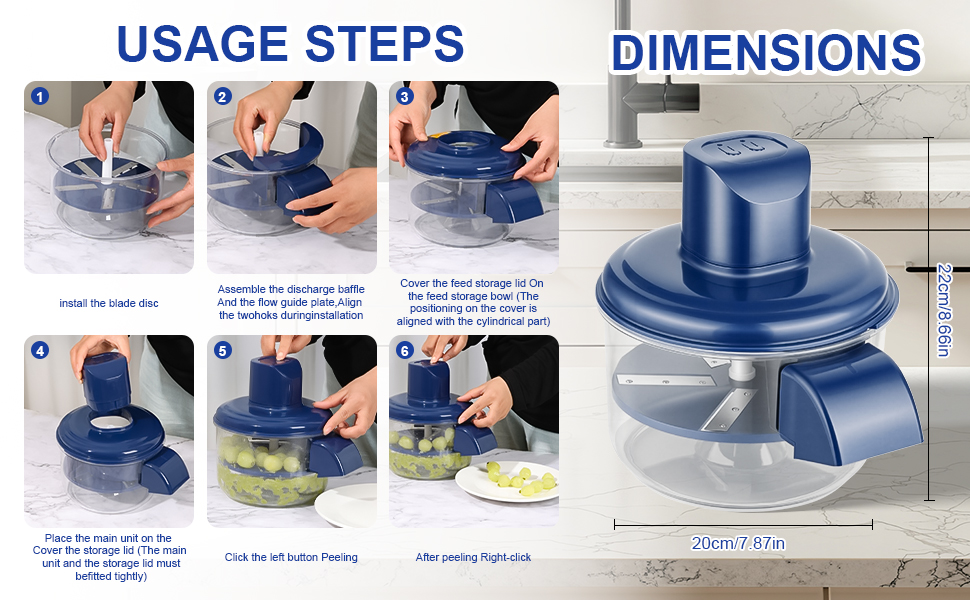 USAGE STEPS

1
install the blade disc

2
Assemble the discharge baffle And the flow guide plate,Align the twohoks duringinstallation

3
Cover the feed storage lid On the feed storage bowl (The positioning on the cover is aligned with the cylindrical part)

4
Place the main unit on the Cover the storage lid (The main unit and the storage lid must befitted tightly)

5
Click the left button Peeling

6
After peeling Right-click

DIMENSIONS

22cm/8.66in

20cm/7.87in