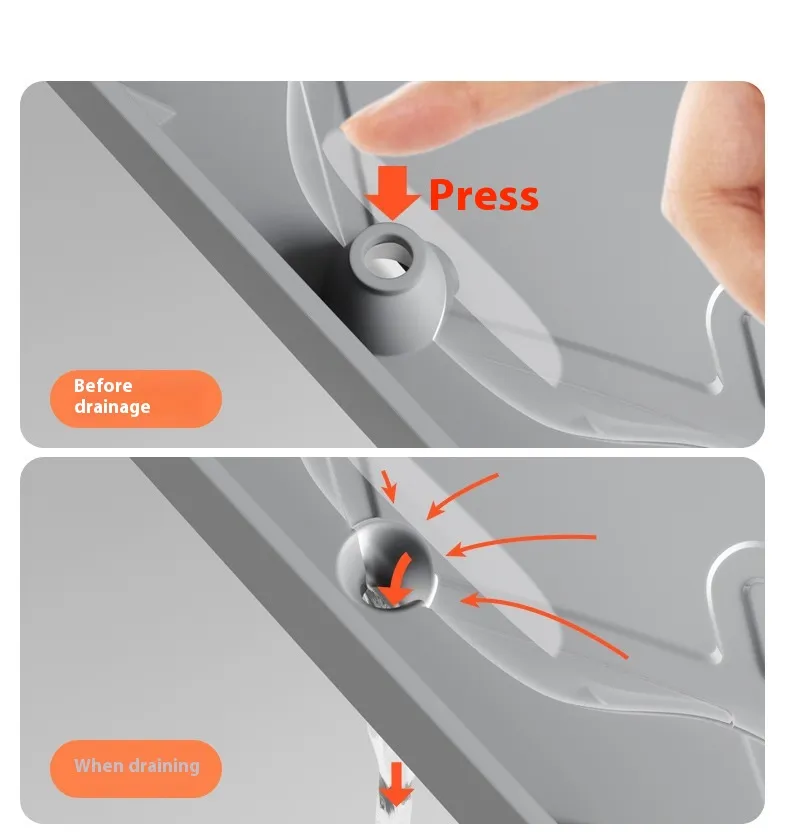 Press

Before drainage

When draining