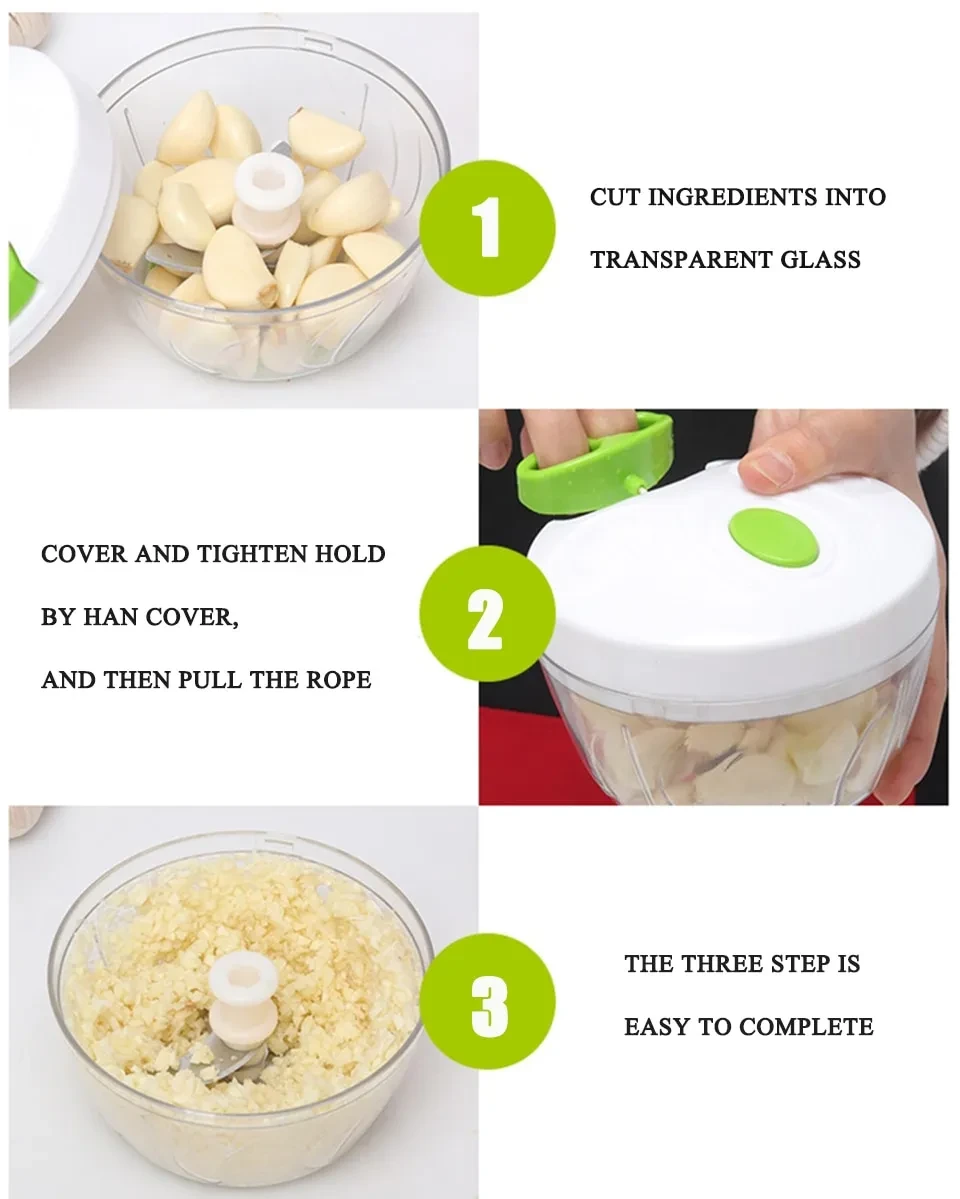 1

CUT INGREDIENTS INTO

TRANSPARENT GLASS

COVER AND TIGHTEN HOLD

BY HAN COVER,

AND THEN PULL THE ROPE

2

3

THE THREE STEP IS

EASY TO COMPLETE